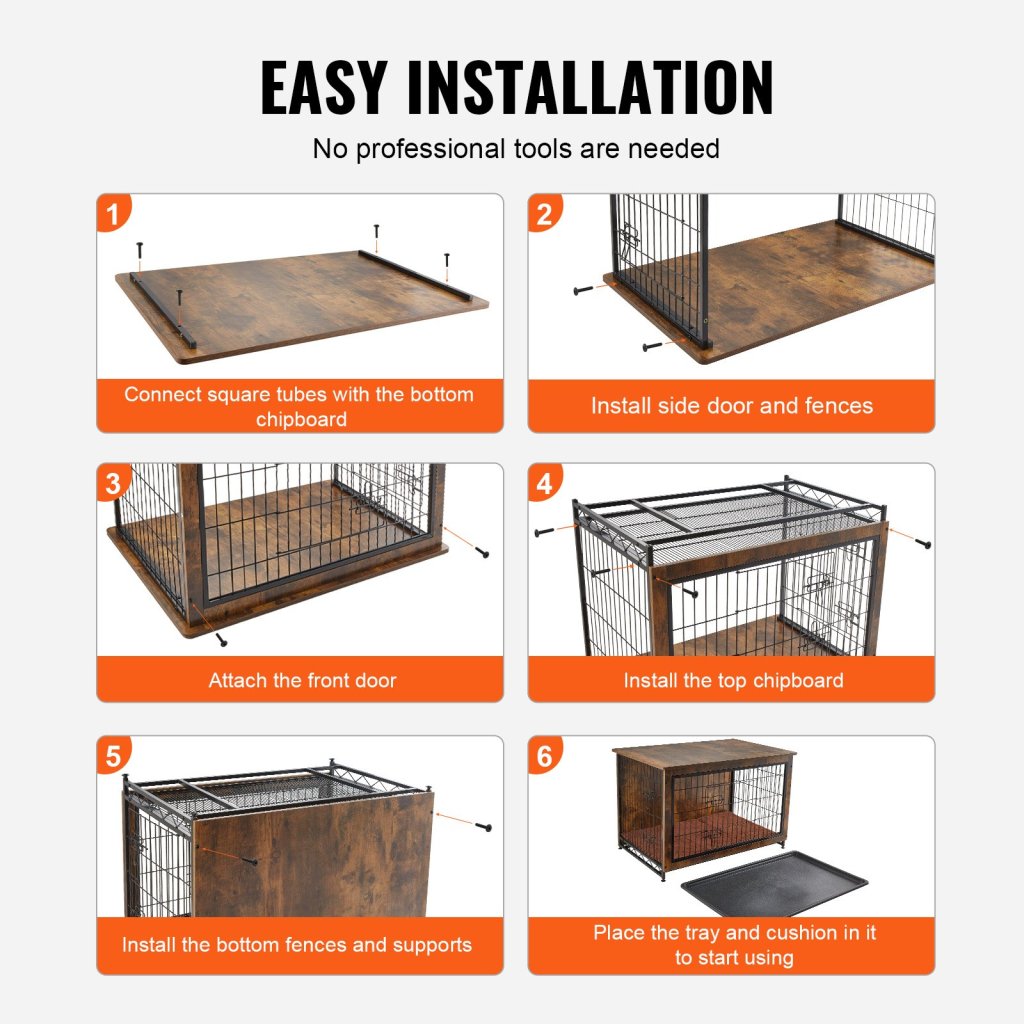 EASY INSTALLATION

No professional tools are needed

1

Connect square tubes with the bottom chipboard

2

Install side door and fences

3

Attach the front door

4

Install the top chipboard

5

Install the bottom fences and supports

6

Place the tray and cushion in it to start using