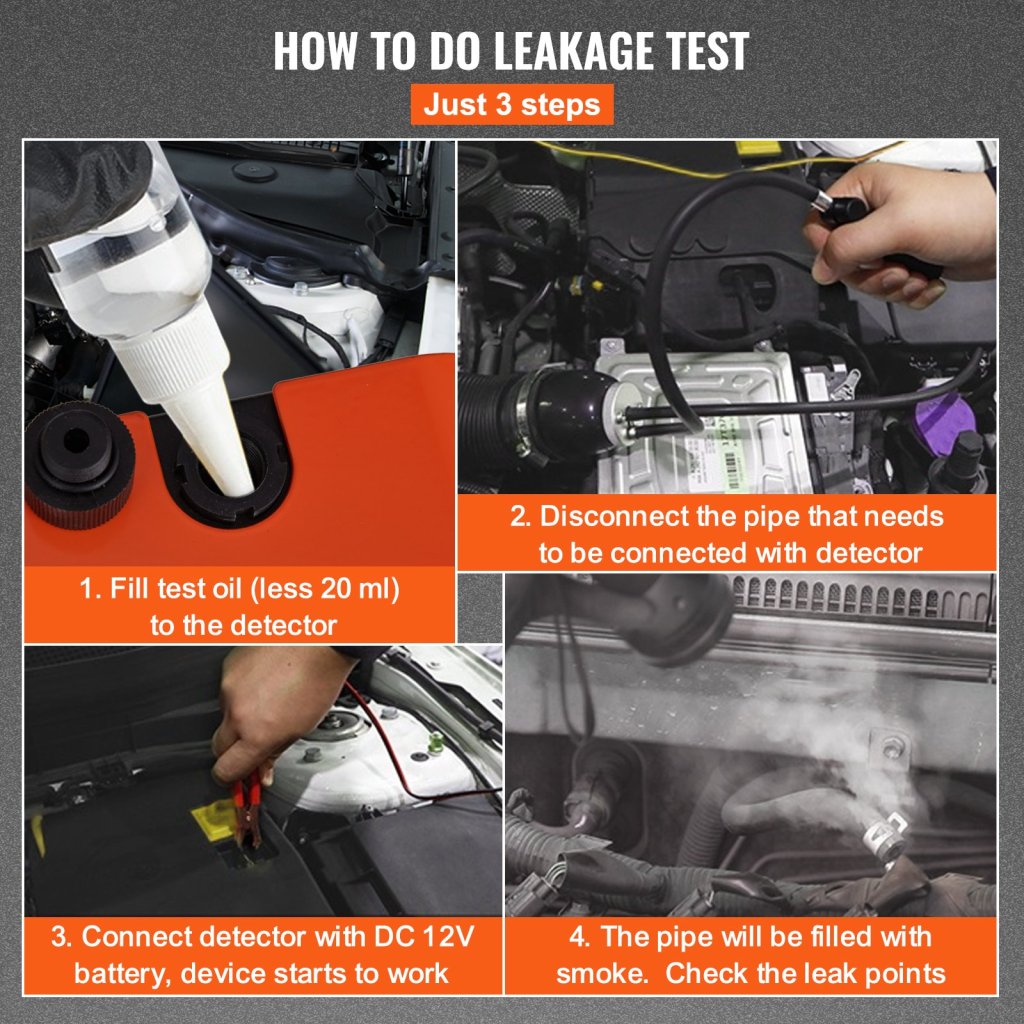 HOW TO DO LEAKAGE TEST

Just 3 steps

1. Fill test oil (less 20 ml) to the detector

2. Disconnect the pipe that needs to be connected with detector

3. Connect detector with DC 12V battery, device starts to work

4. The pipe will be filled with smoke. Check the leak points