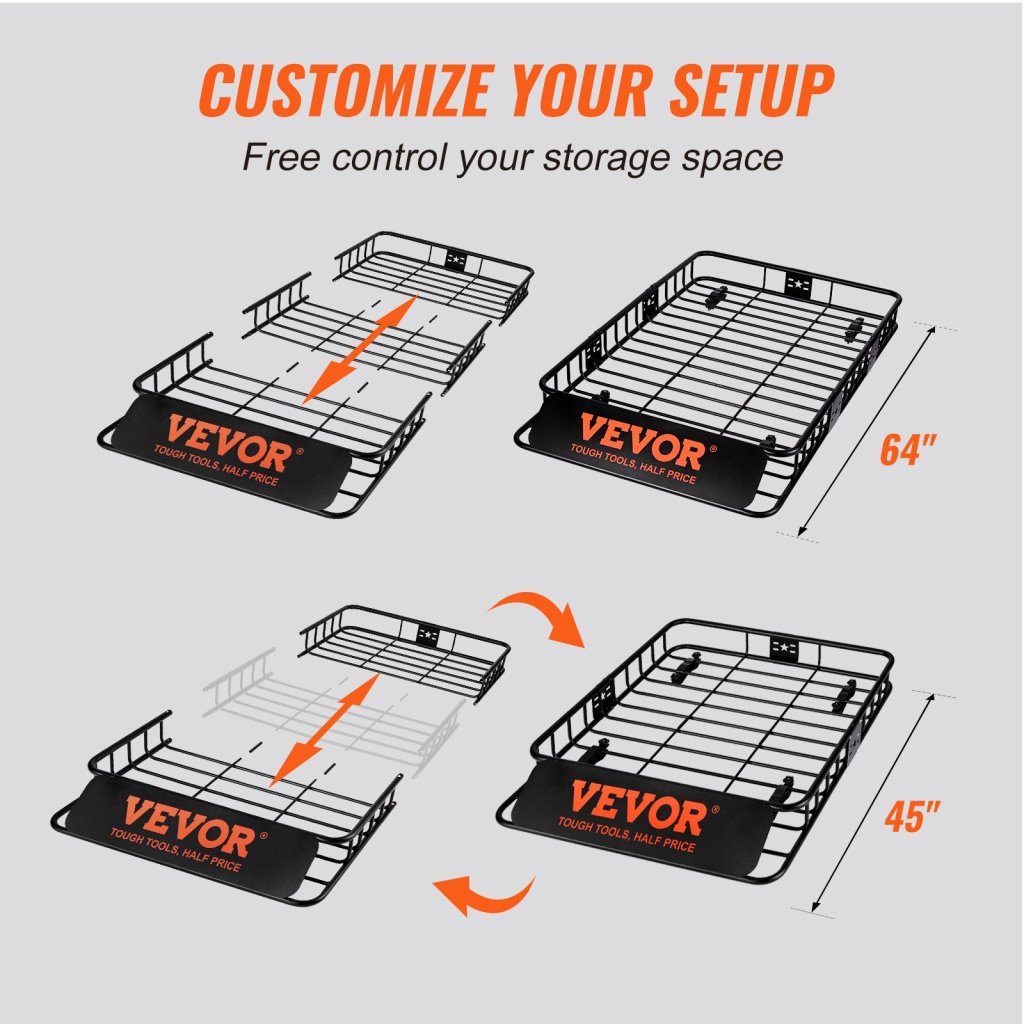 CUSTOMIZE YOUR SETUP
Free control your storage space

VEVOR®
TOUGH TOOLS, HALF PRICE

VEVOR®
TOUGH TOOLS, HALF PRICE

64"

VEVOR®
TOUGH TOOLS, HALF PRICE

VEVOR®
TOUGH TOOLS, HALF PRICE

45"