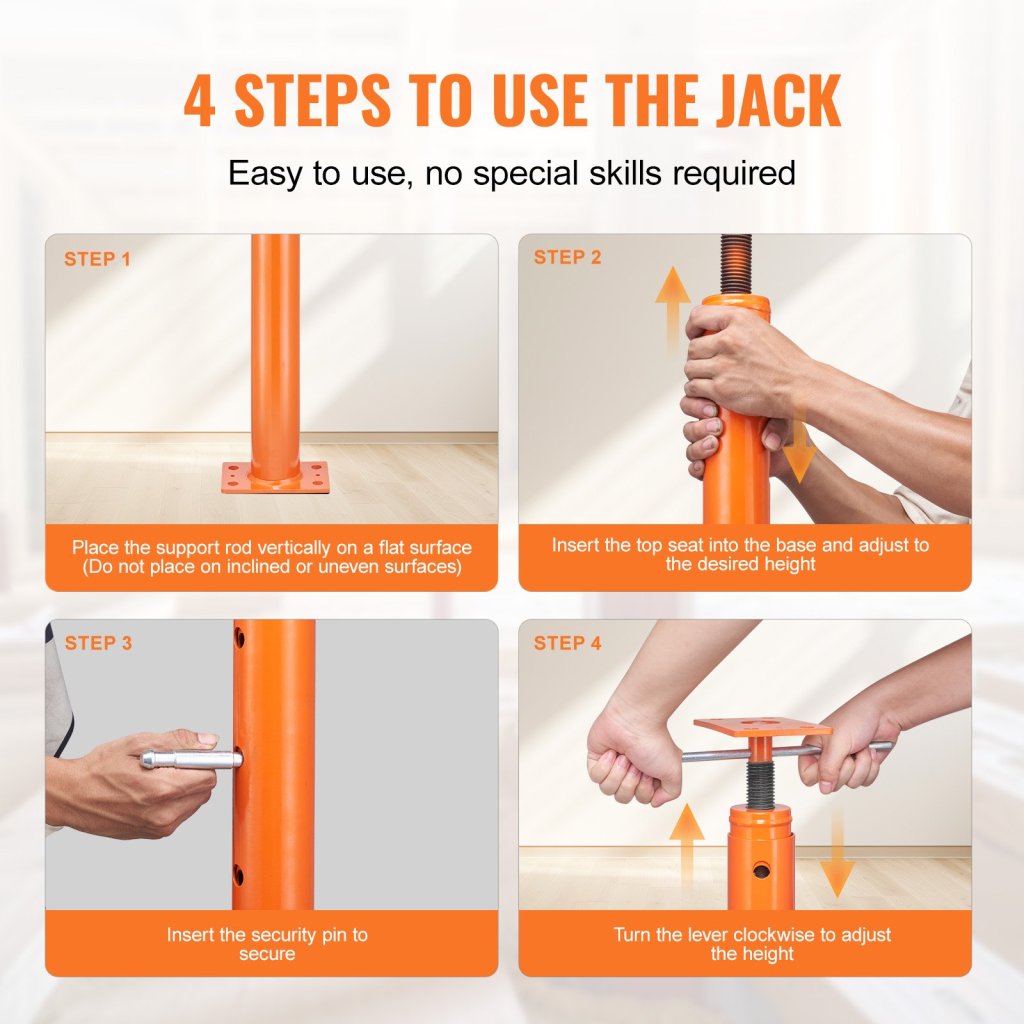 4 STEPS TO USE THE JACK

Easy to use, no special skills required

STEP 1

Place the support rod vertically on a flat surface (Do not place on inclined or uneven surfaces)

STEP 2

Insert the top seat into the base and adjust to the desired height

STEP 3

Insert the security pin to secure

STEP 4

Turn the lever clockwise to adjust the height