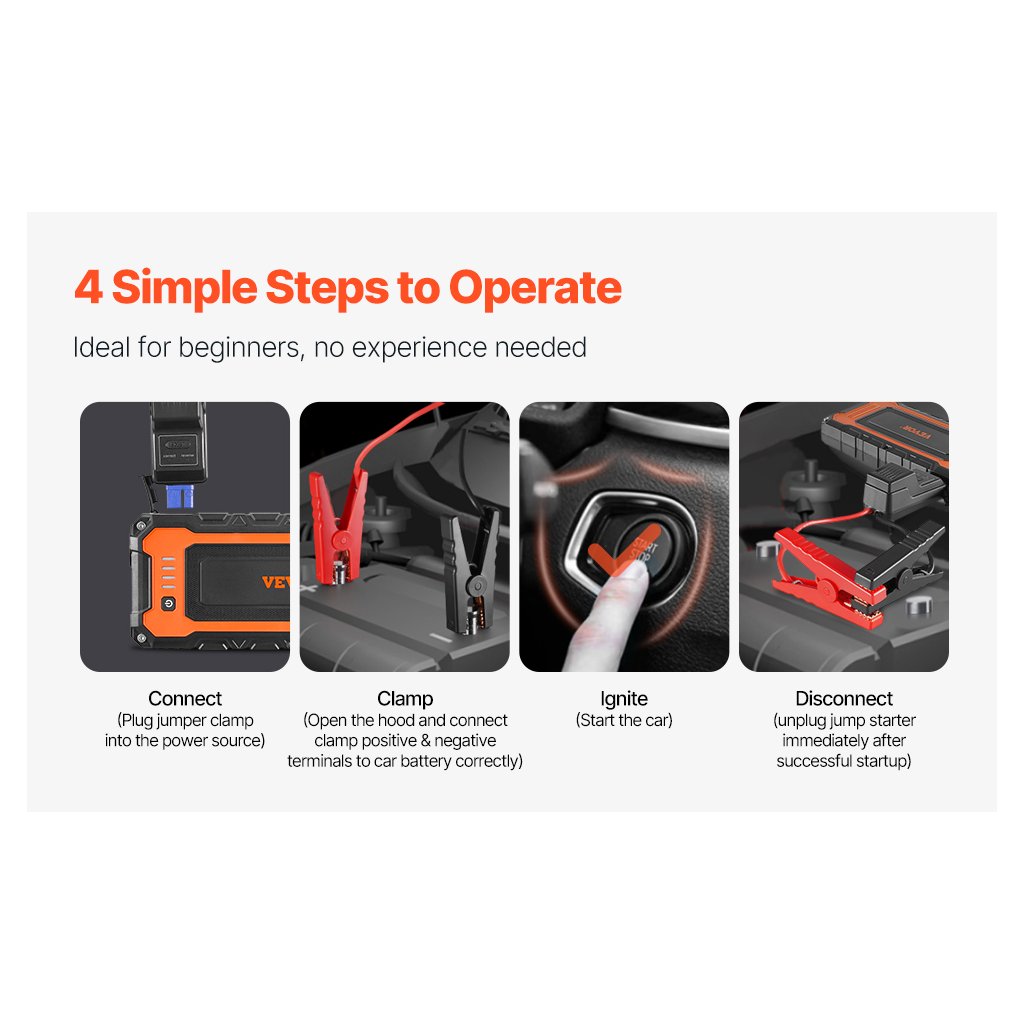 4 Simple Steps to Operate

Ideal for beginners, no experience needed

VEV

START STOP

VEVOR

Connect
(Plug jumper clamp into the power source)

Clamp
(Open the hood and connect clamp positive & negative terminals to car battery correctly)

Ignite
(Start the car)

Disconnect
(unplug jump starter immediately after successful startup)