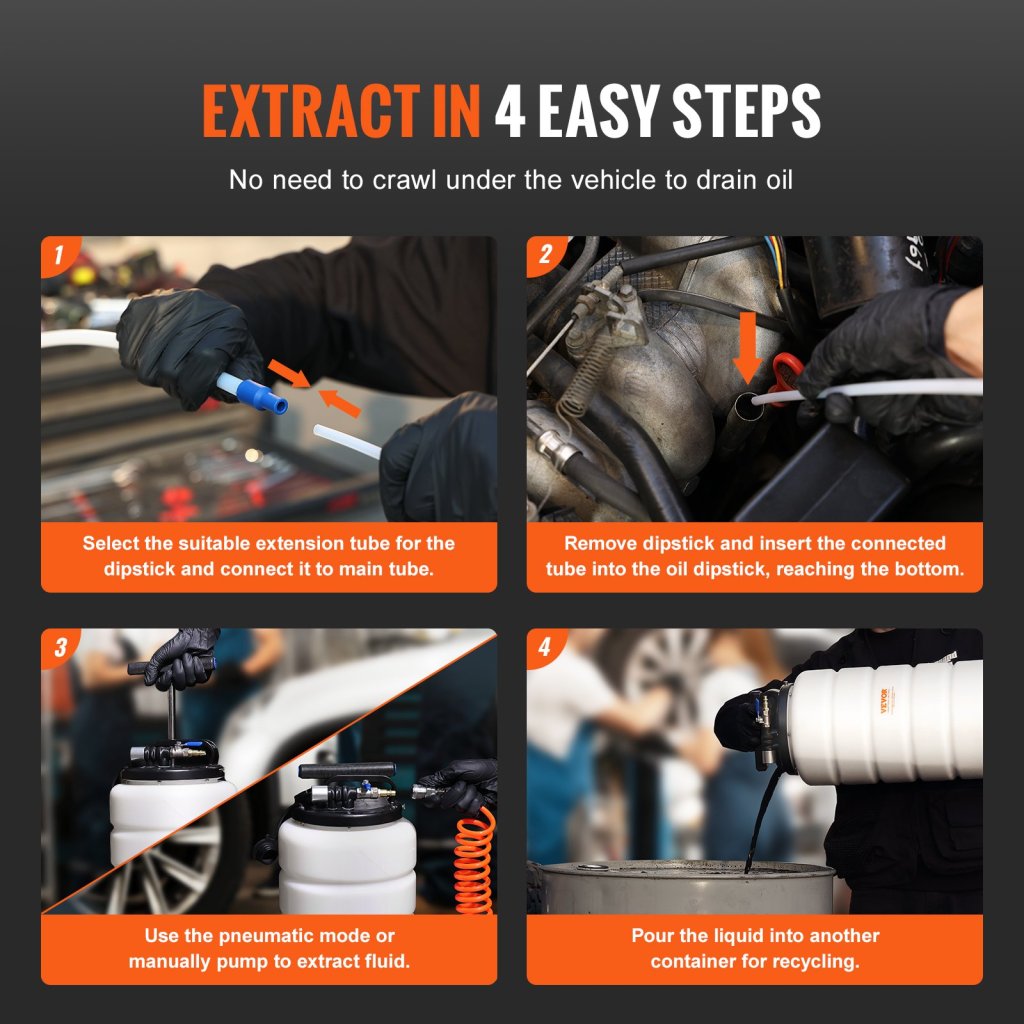 EXTRACT IN 4 EASY STEPS

No need to crawl under the vehicle to drain oil

1

Select the suitable extension tube for the dipstick and connect it to main tube.

2

Remove dipstick and insert the connected tube into the oil dipstick, reaching the bottom.

3

Use the pneumatic mode or manually pump to extract fluid.

4

VEVOR

Pour the liquid into another container for recycling.