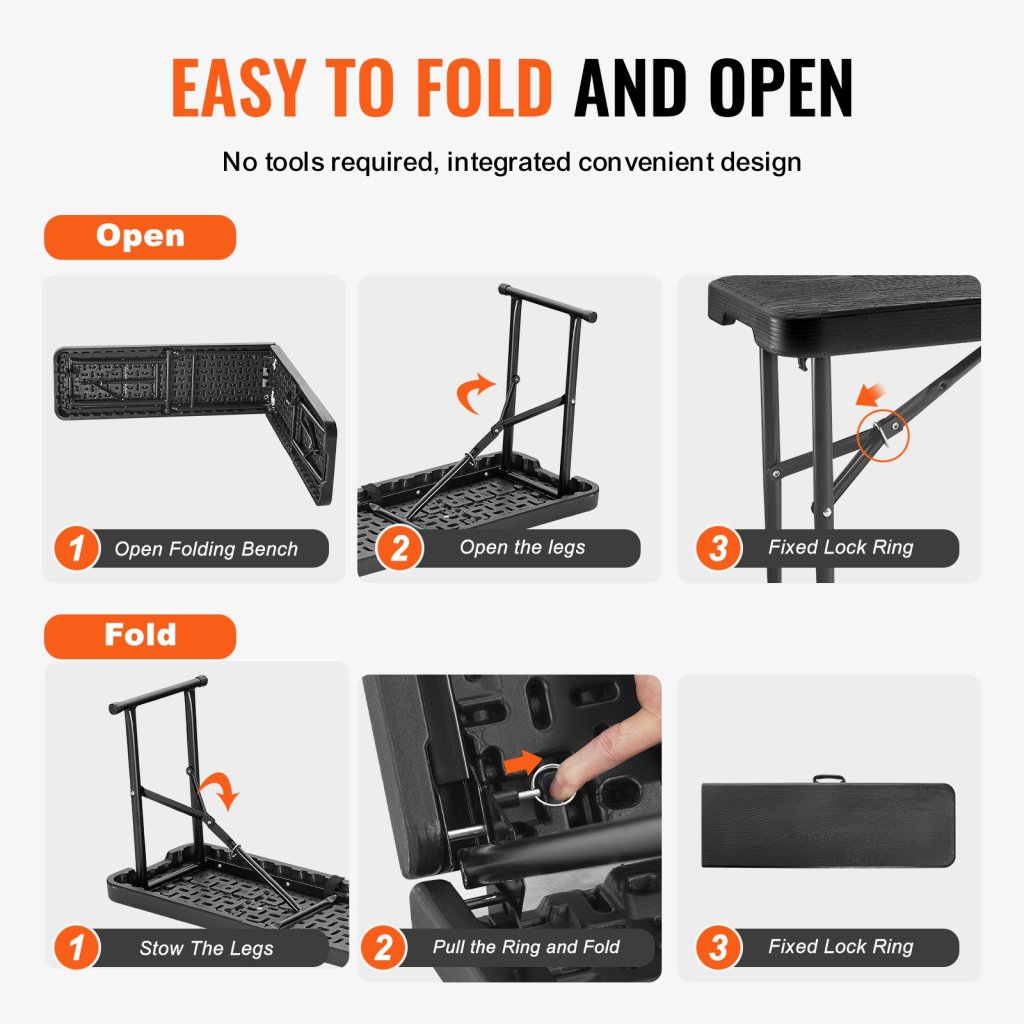 EASY TO FOLD AND OPEN

No tools required, integrated convenient design

Open

1 Open Folding Bench

2 Open the legs

3 Fixed Lock Ring

Fold

1 Stow The Legs

2 Pull the Ring and Fold

3 Fixed Lock Ring