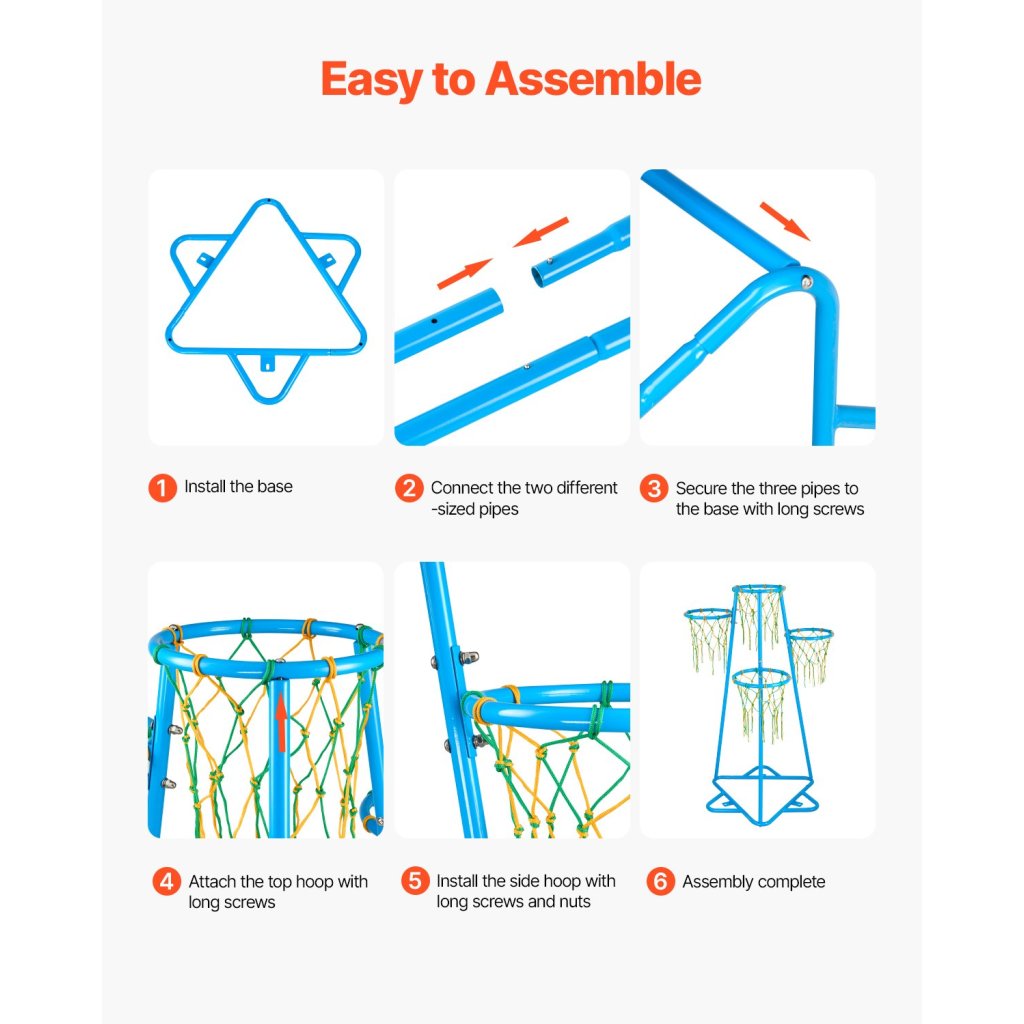 Easy to Assemble

1 Install the base

2 Connect the two different -sized pipes

3 Secure the three pipes to the base with long screws

4 Attach the top hoop with long screws

5 Install the side hoop with long screws and nuts

6 Assembly complete