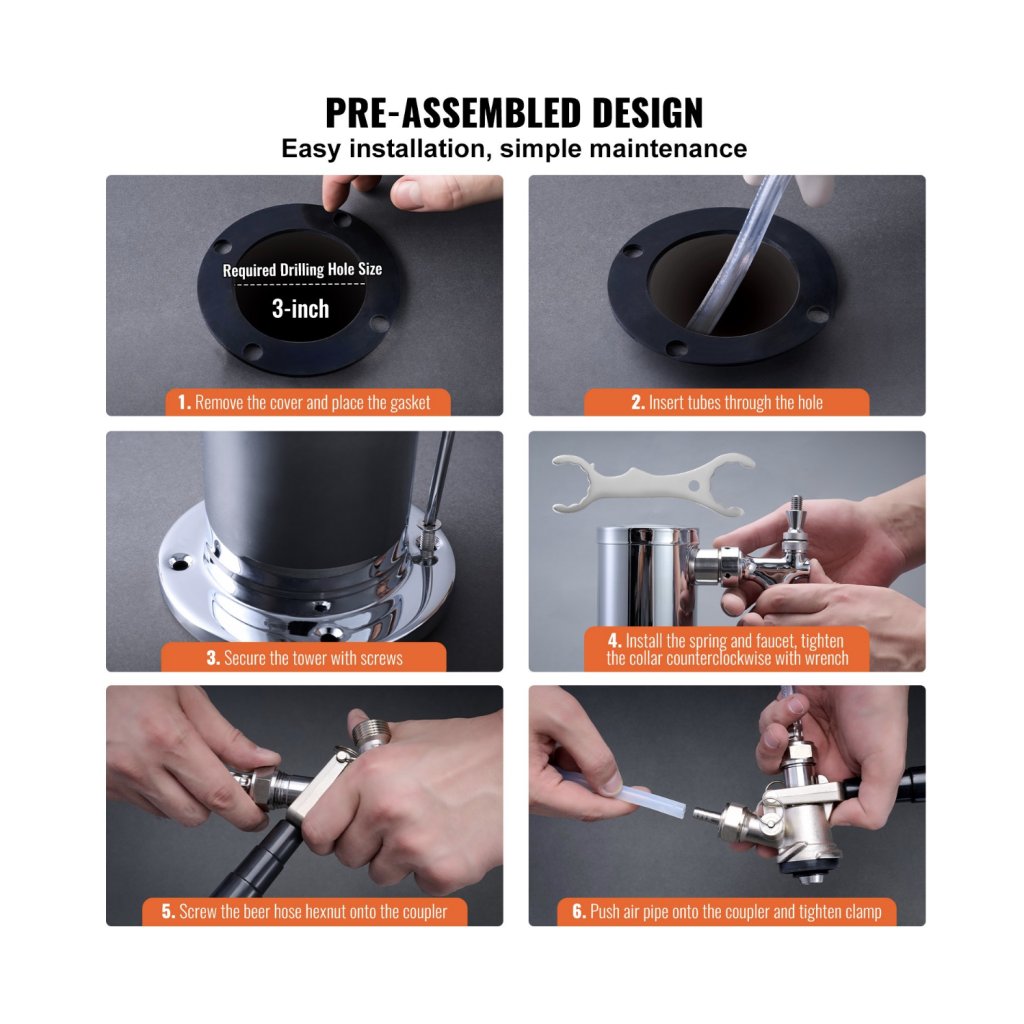 PRE-ASSEMBLED DESIGN
Easy installation, simple maintenance

Required Drilling Hole Size
3-inch

1. Remove the cover and place the gasket

2. Insert tubes through the hole

3. Secure the tower with screws

4. Install the spring and faucet, tighten the collar counterclockwise with wrench

5. Screw the beer hose hexnut onto the coupler

6. Push air pipe onto the coupler and tighten clamp