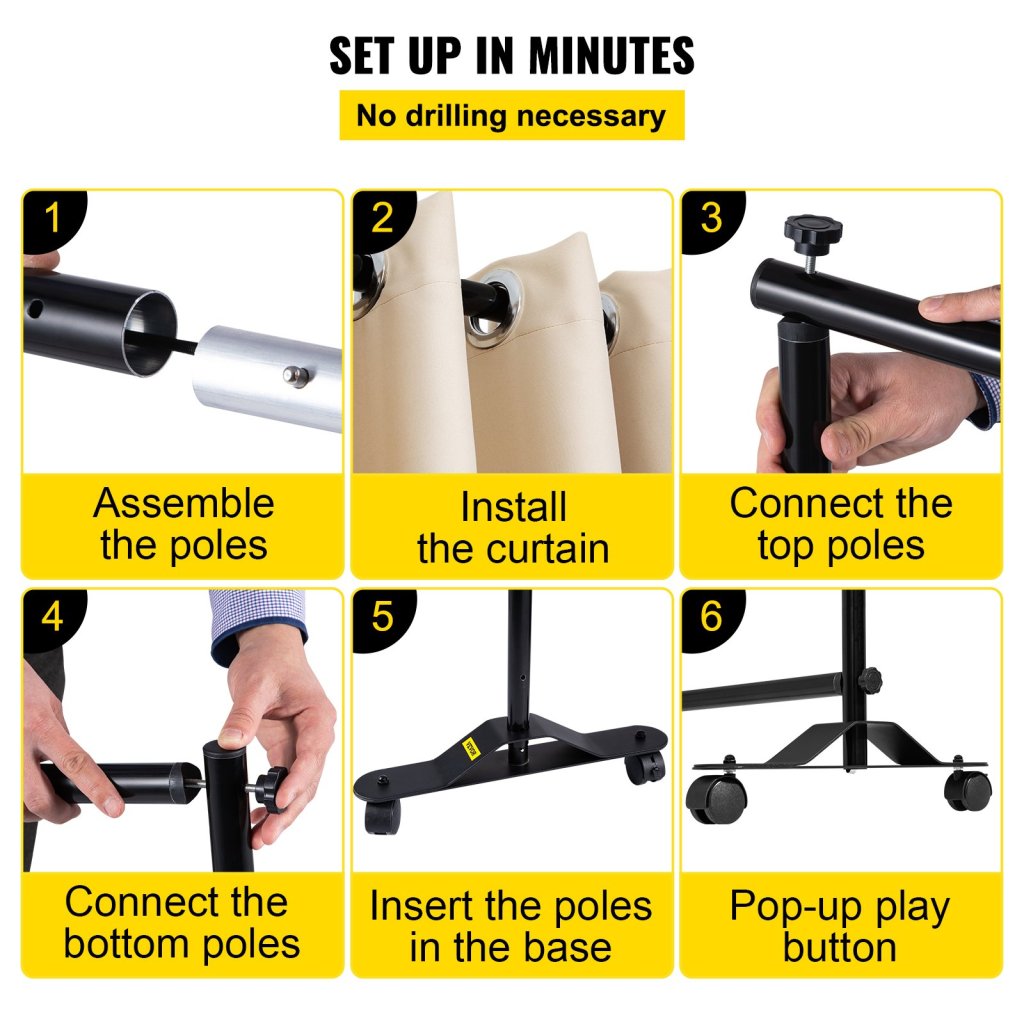 SET UP IN MINUTES

No drilling necessary

1

Assemble the poles

2

Install the curtain

3

Connect the top poles

4

Connect the bottom poles

5

Insert the poles in the base

6

Pop-up play button