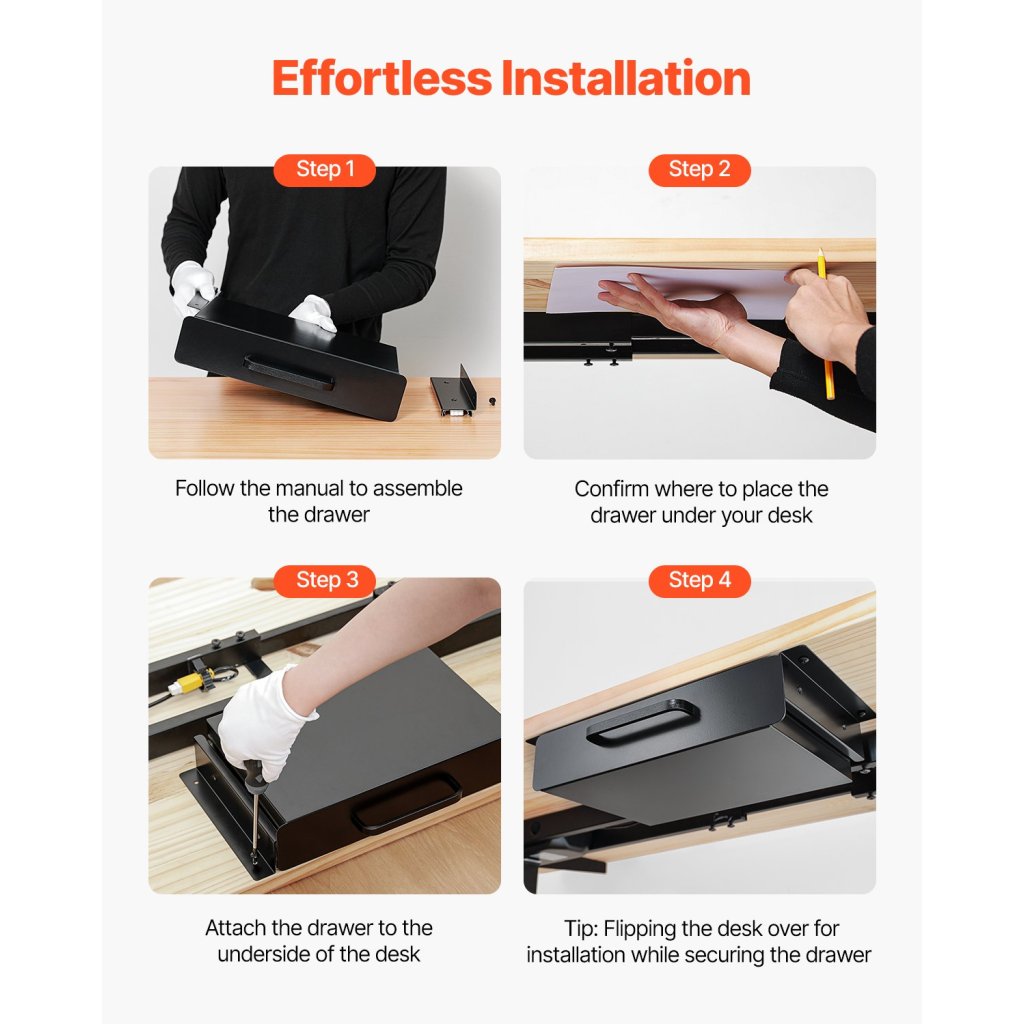 Effortless Installation

Step 1

Follow the manual to assemble the drawer

Step 2

Confirm where to place the drawer under your desk

Step 3

Attach the drawer to the underside of the desk

Step 4

Tip: Flipping the desk over for installation while securing the drawer