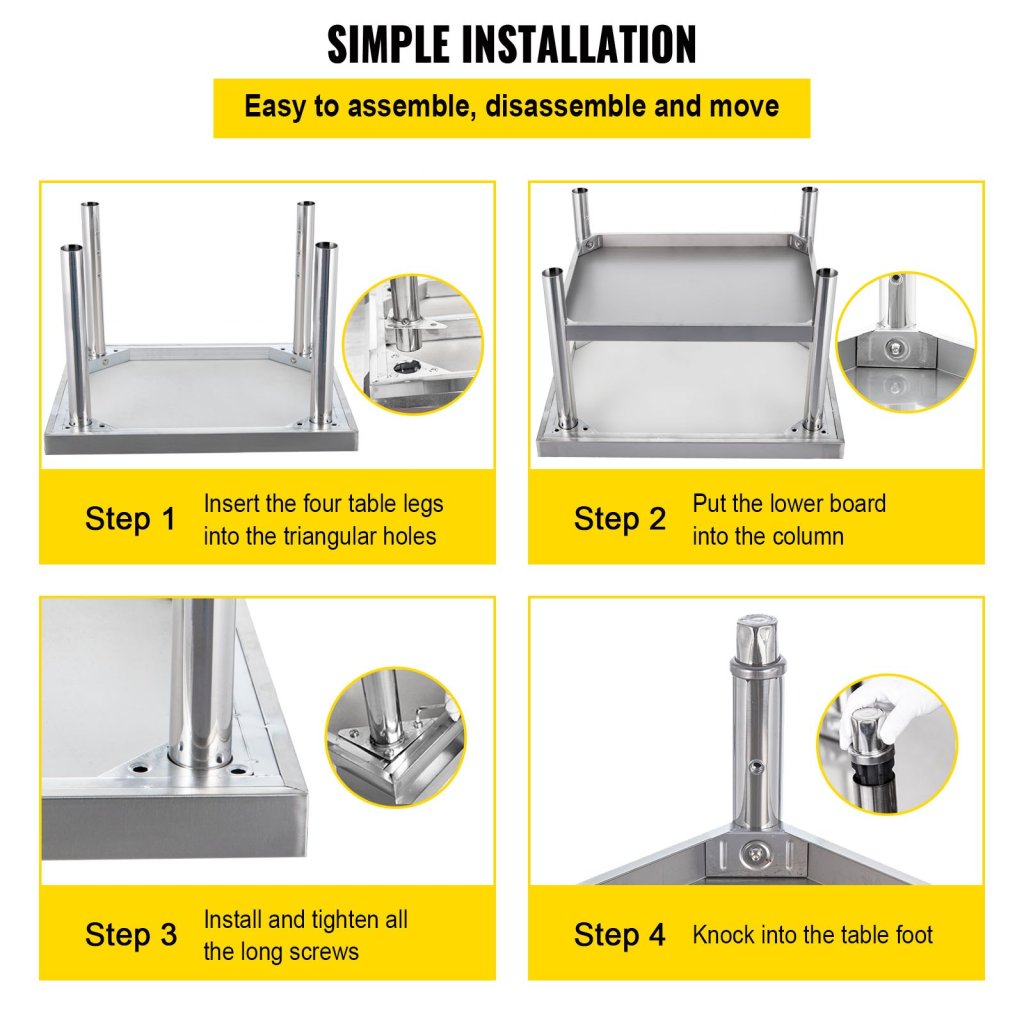 SIMPLE INSTALLATION

Easy to assemble, disassemble and move

Step 1 Insert the four table legs into the triangular holes

Step 2 Put the lower board into the column

Step 3 Install and tighten all the long screws

Step 4 Knock into the table foot