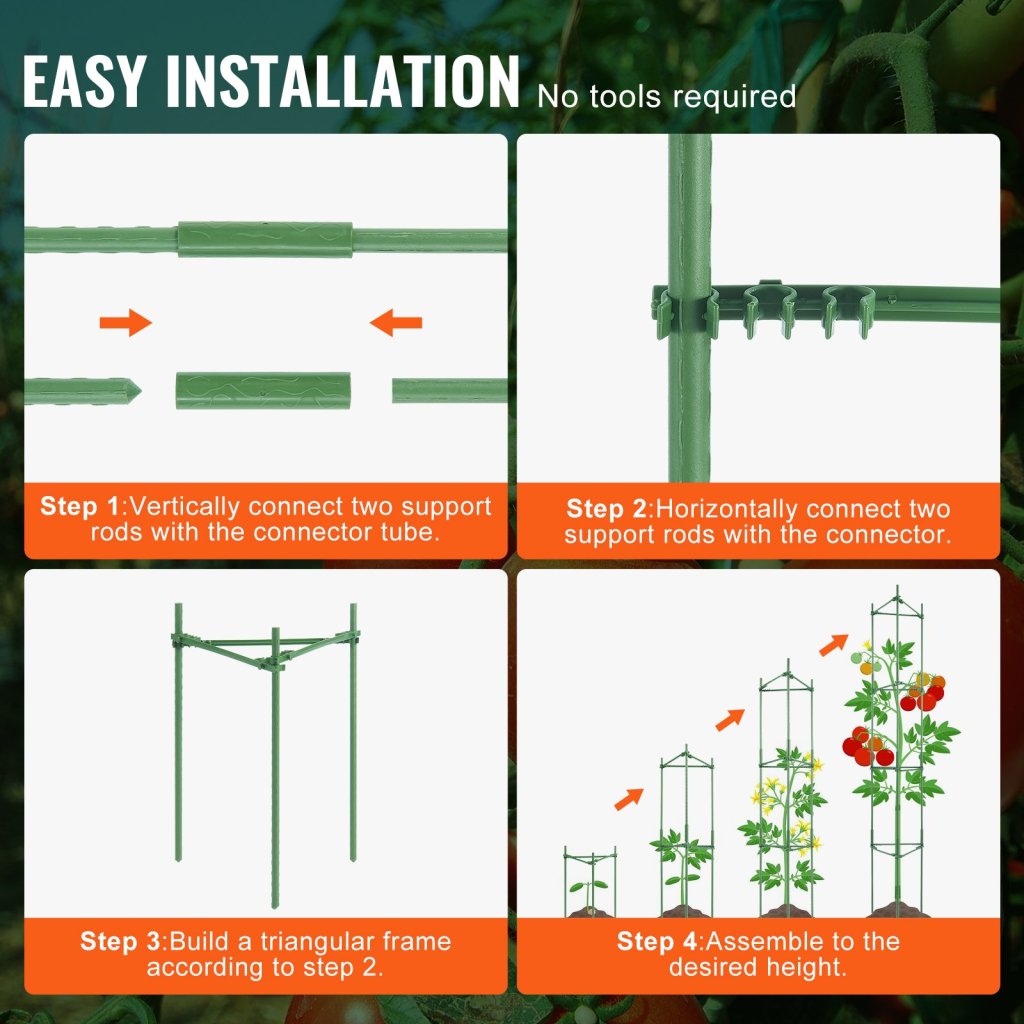 EASY INSTALLATION No tools required

Step 1:Vertically connect two support rods with the connector tube.

Step 2:Horizontally connect two support rods with the connector.

Step 3:Build a triangular frame according to step 2.

Step 4:Assemble to the desired height.