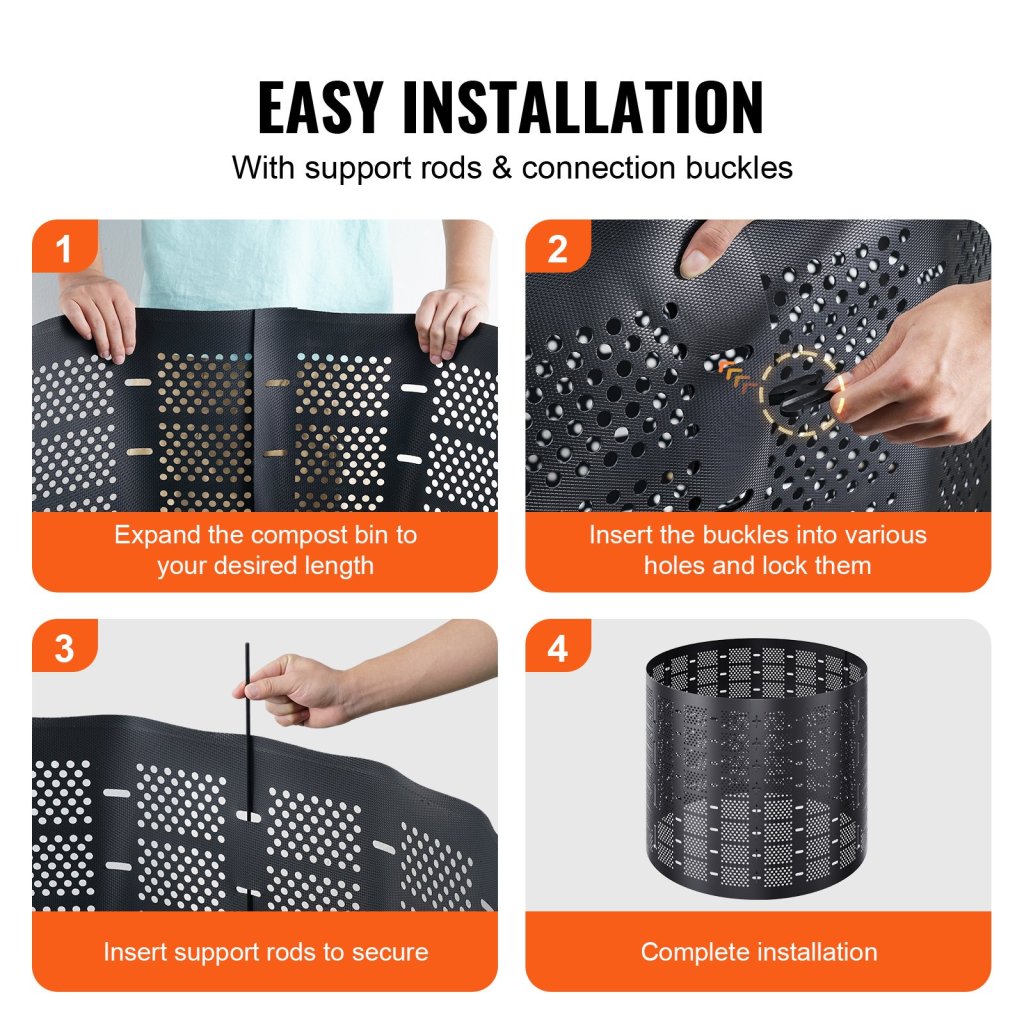 EASY INSTALLATION
With support rods & connection buckles

1
Expand the compost bin to your desired length

2
Insert the buckles into various holes and lock them

3
Insert support rods to secure

4
Complete installation