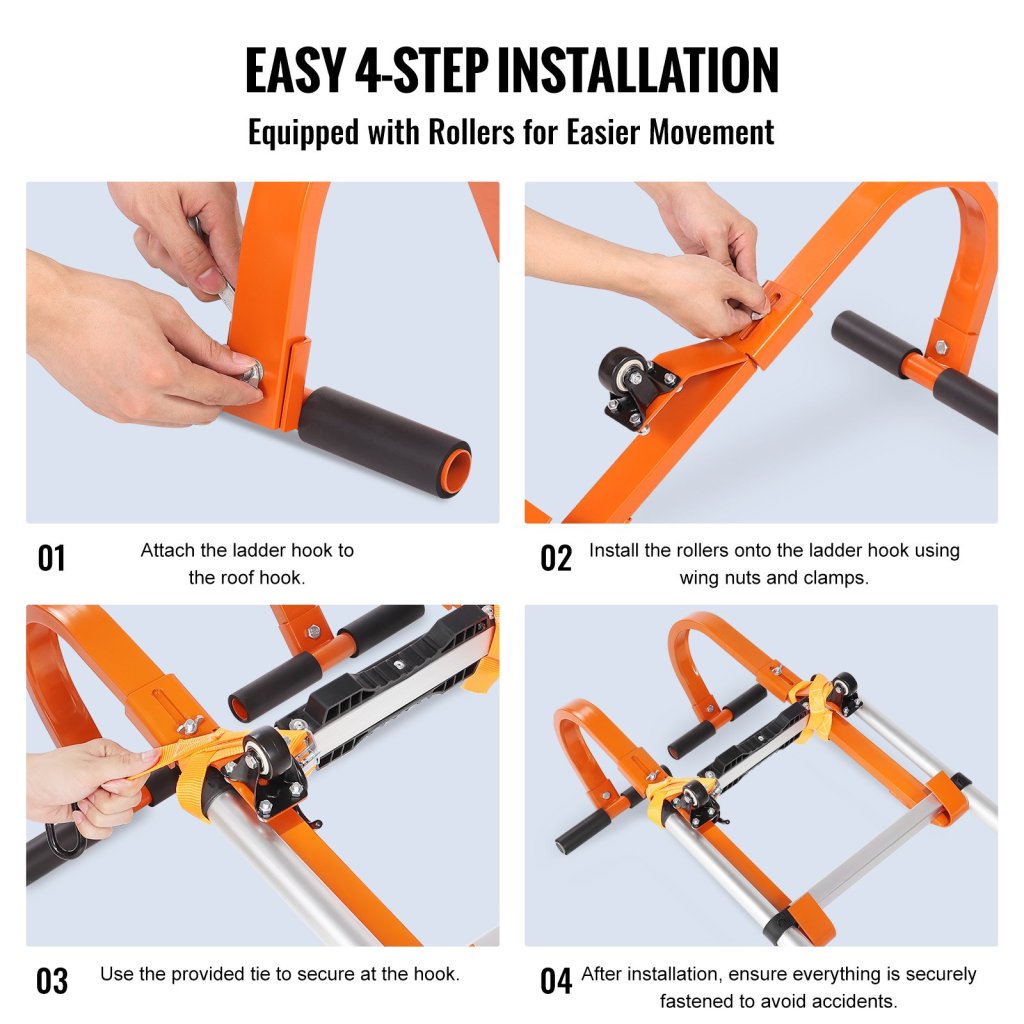 EASY 4-STEP INSTALLATION

Equipped with Rollers for Easier Movement

01 Attach the ladder hook to the roof hook.

02 Install the rollers onto the ladder hook using wing nuts and clamps.

03 Use the provided tie to secure at the hook.

04 After installation, ensure everything is securely fastened to avoid accidents.