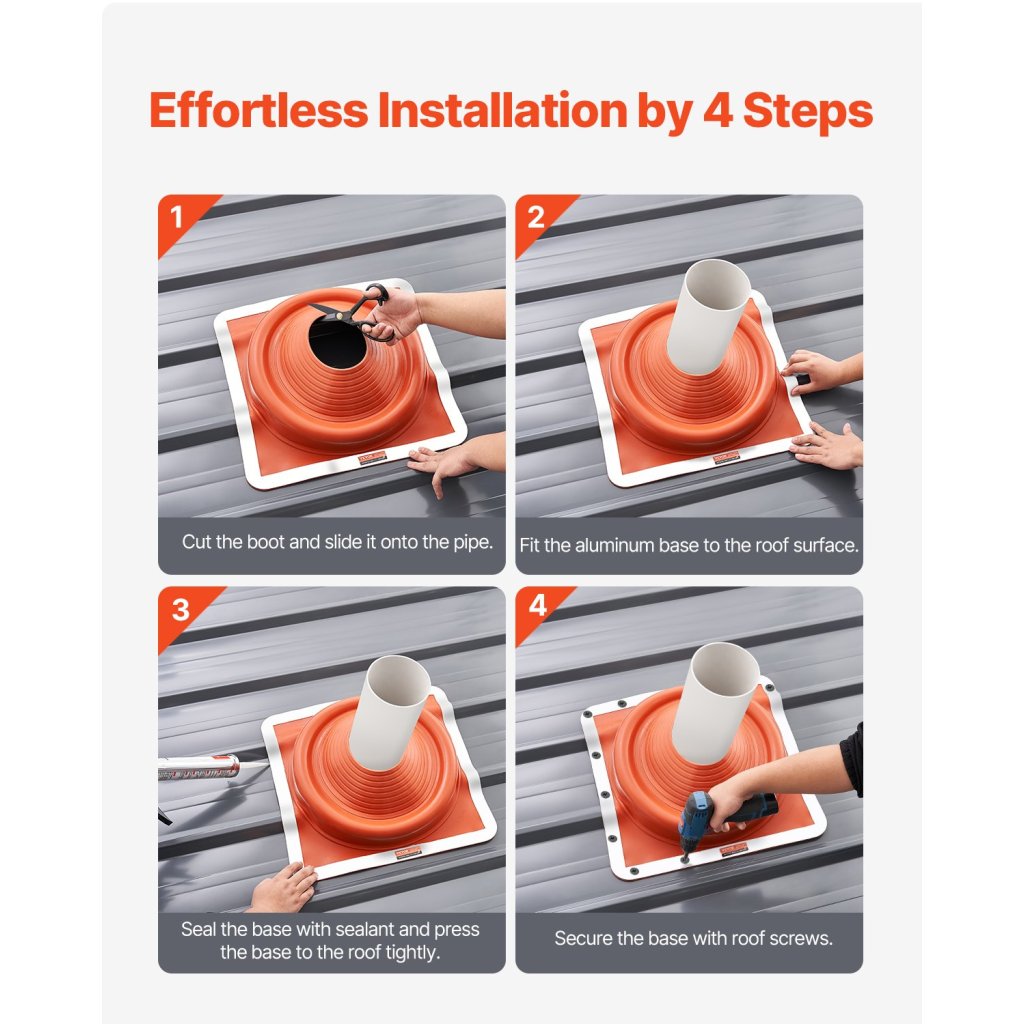 Effortless Installation by 4 Steps

1

Cut the boot and slide it onto the pipe.

2

Fit the aluminum base to the roof surface.

3

Seal the base with sealant and press the base to the roof tightly.

4

Secure the base with roof screws.