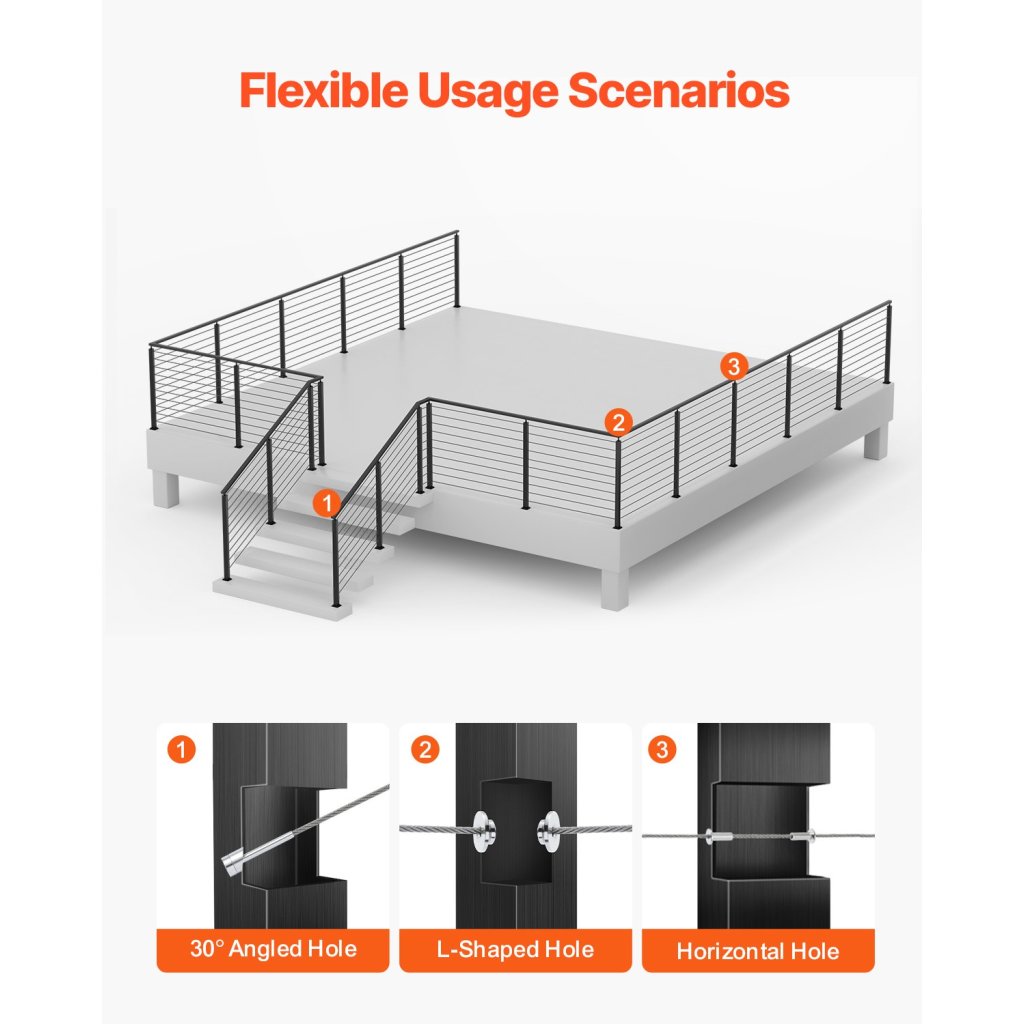 Flexible Usage Scenarios

3

2

1

1

30° Angled Hole

2

L-Shaped Hole

3

Horizontal Hole