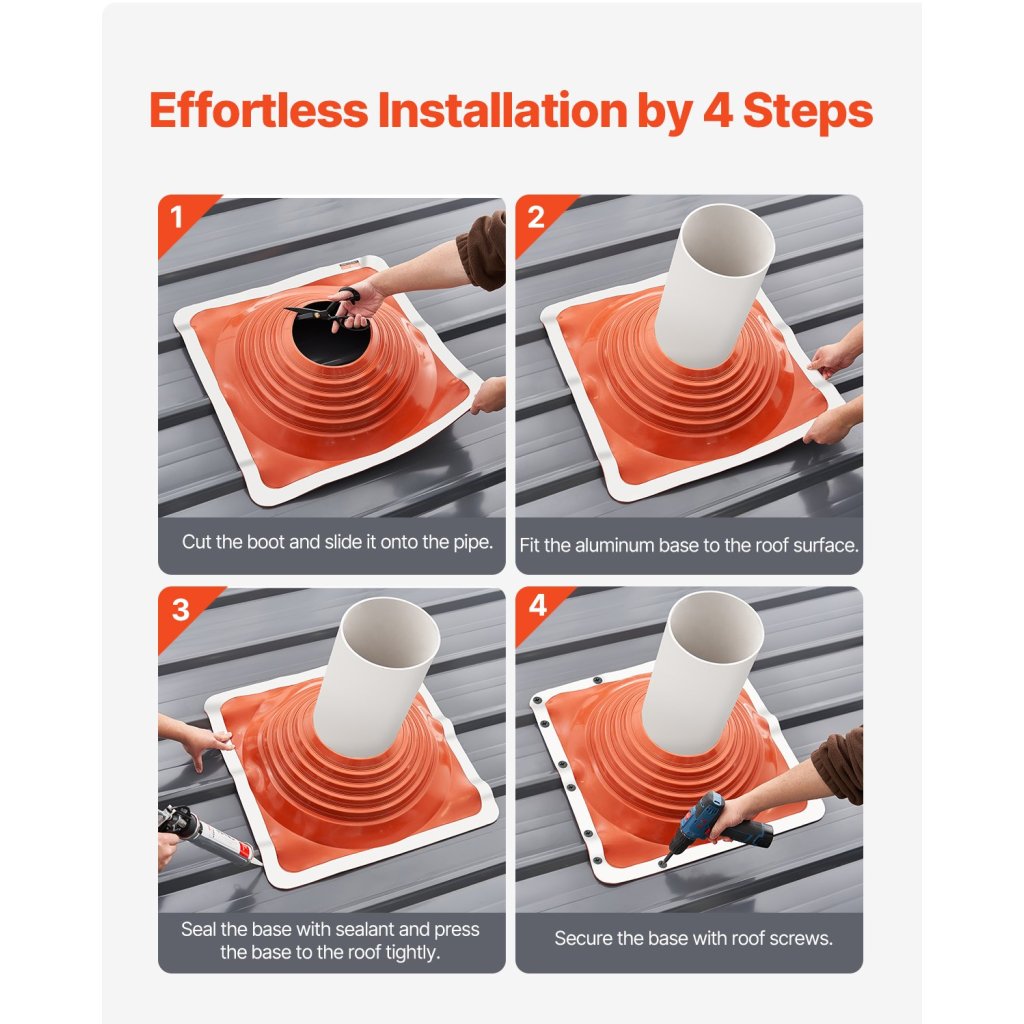 Effortless Installation by 4 Steps

1

Cut the boot and slide it onto the pipe.

2

Fit the aluminum base to the roof surface.

3

Seal the base with sealant and press the base to the roof tightly.

4

Secure the base with roof screws.