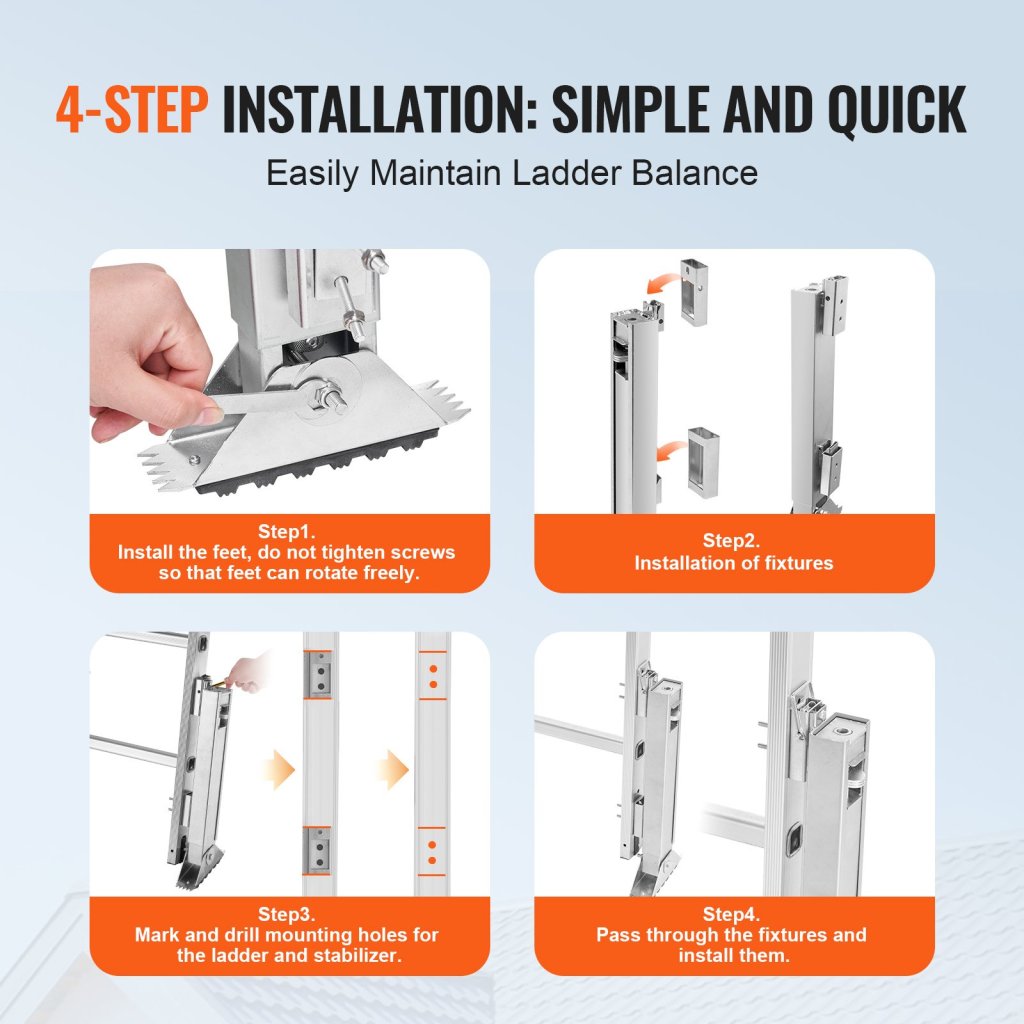 4-STEP INSTALLATION: SIMPLE AND QUICK

Easily Maintain Ladder Balance

Step1.
Install the feet, do not tighten screws so that feet can rotate freely.

Step2.
Installation of fixtures

Step3.
Mark and drill mounting holes for the ladder and stabilizer.

Step4.
Pass through the fixtures and install them.