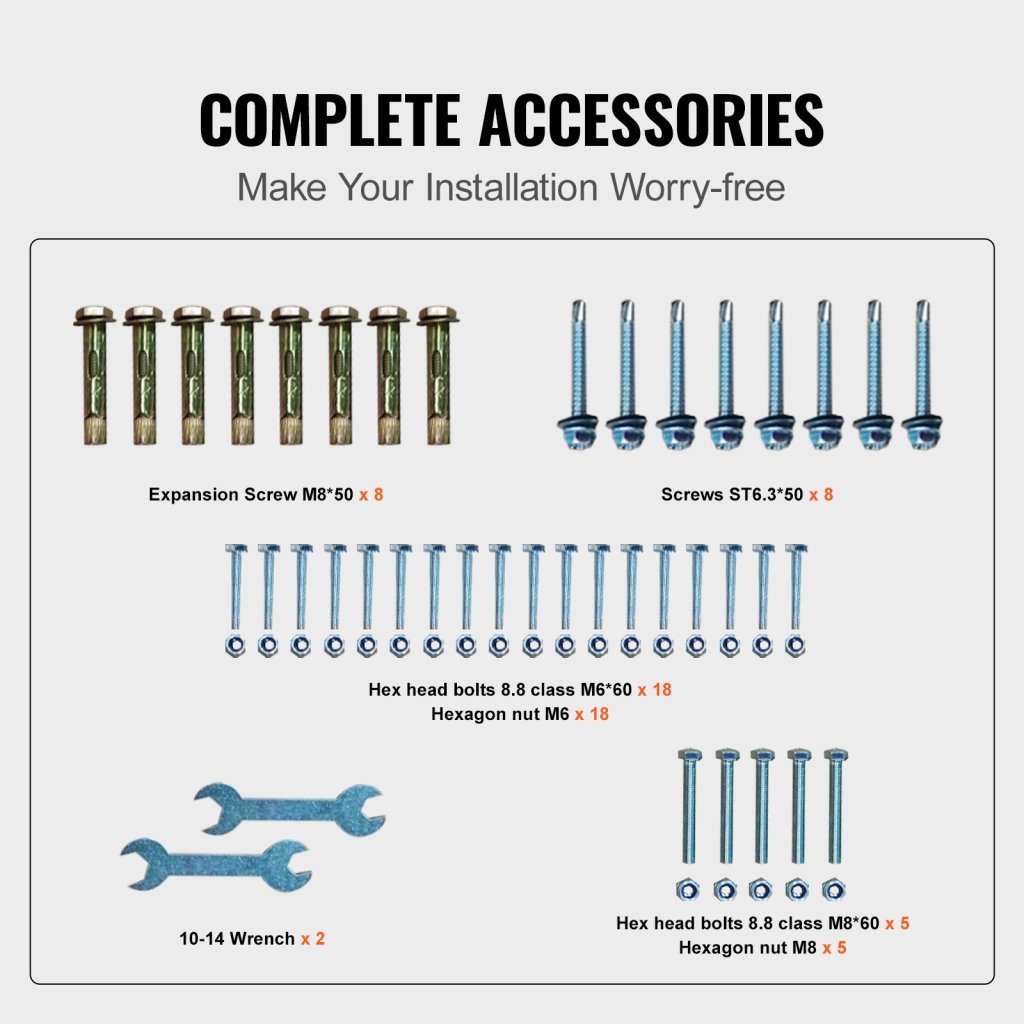 COMPLETE ACCESSORIES

Make Your Installation Worry-free

Expansion Screw M8*50 x 8

Screws ST6.3*50 x 8

Hex head bolts 8.8 class M6*60 x 18
Hexagon nut M6 x 18

10-14 Wrench x 2

Hex head bolts 8.8 class M8*60 x 5
Hexagon nut M8 x 5