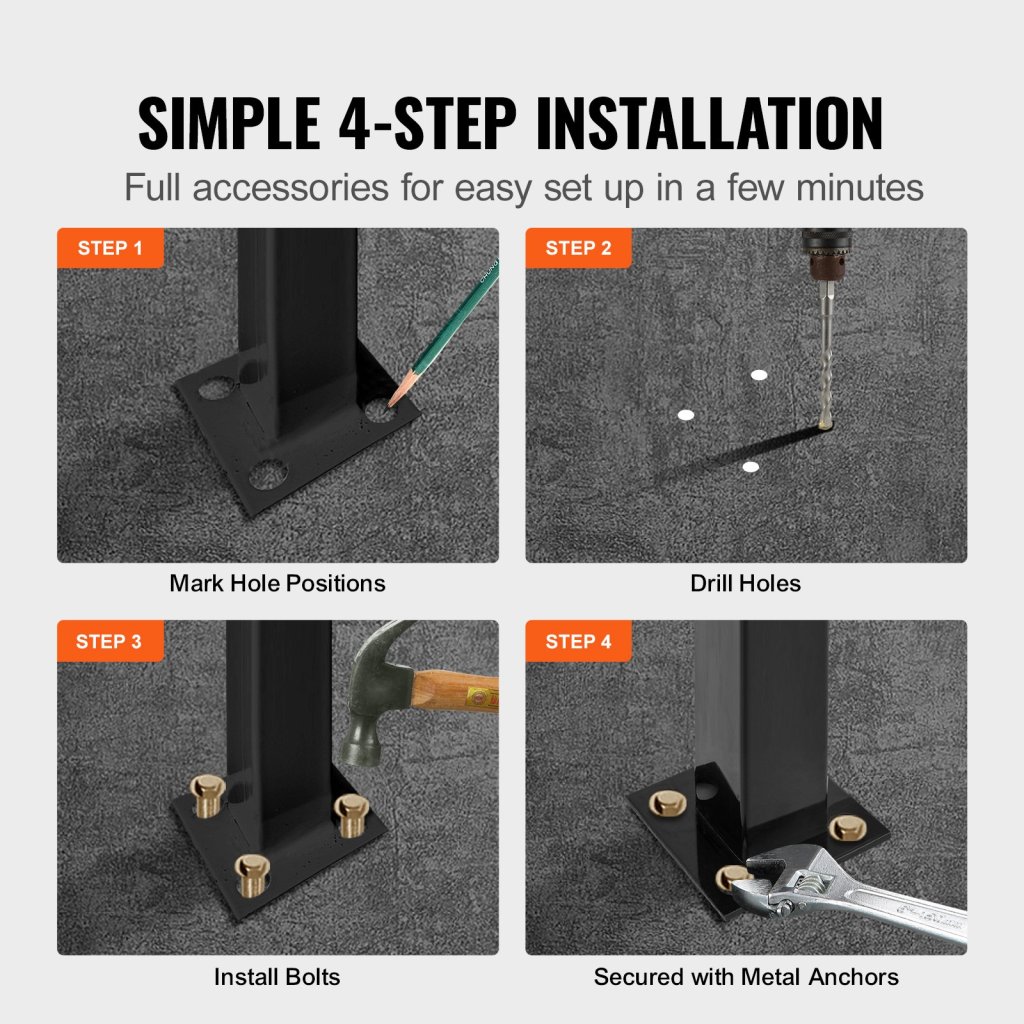 SIMPLE 4-STEP INSTALLATION

Full accessories for easy set up in a few minutes

STEP 1

Mark Hole Positions

STEP 2

Drill Holes

STEP 3

Install Bolts

STEP 4

Secured with Metal Anchors