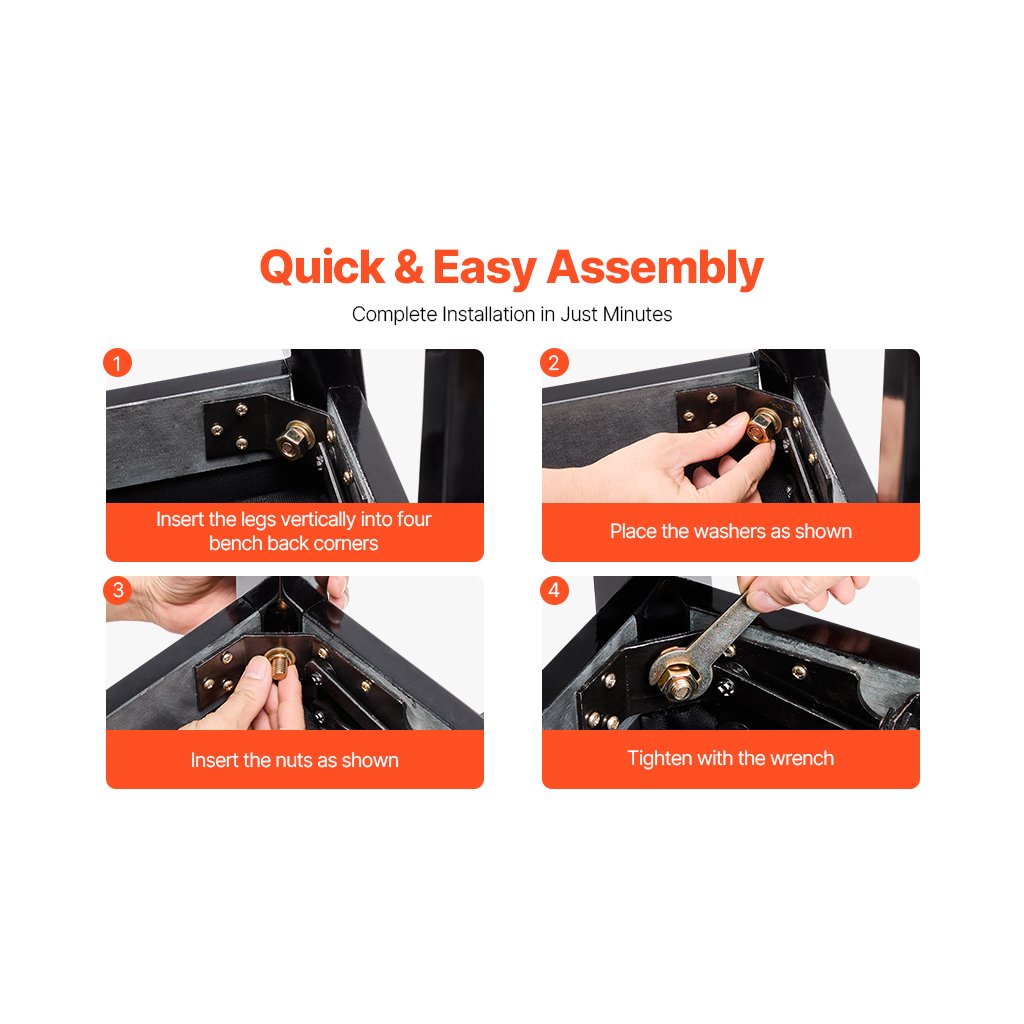 Quick & Easy Assembly

Complete Installation in Just Minutes

1

Insert the legs vertically into four bench back corners

2

Place the washers as shown

3

Insert the nuts as shown

4

Tighten with the wrench