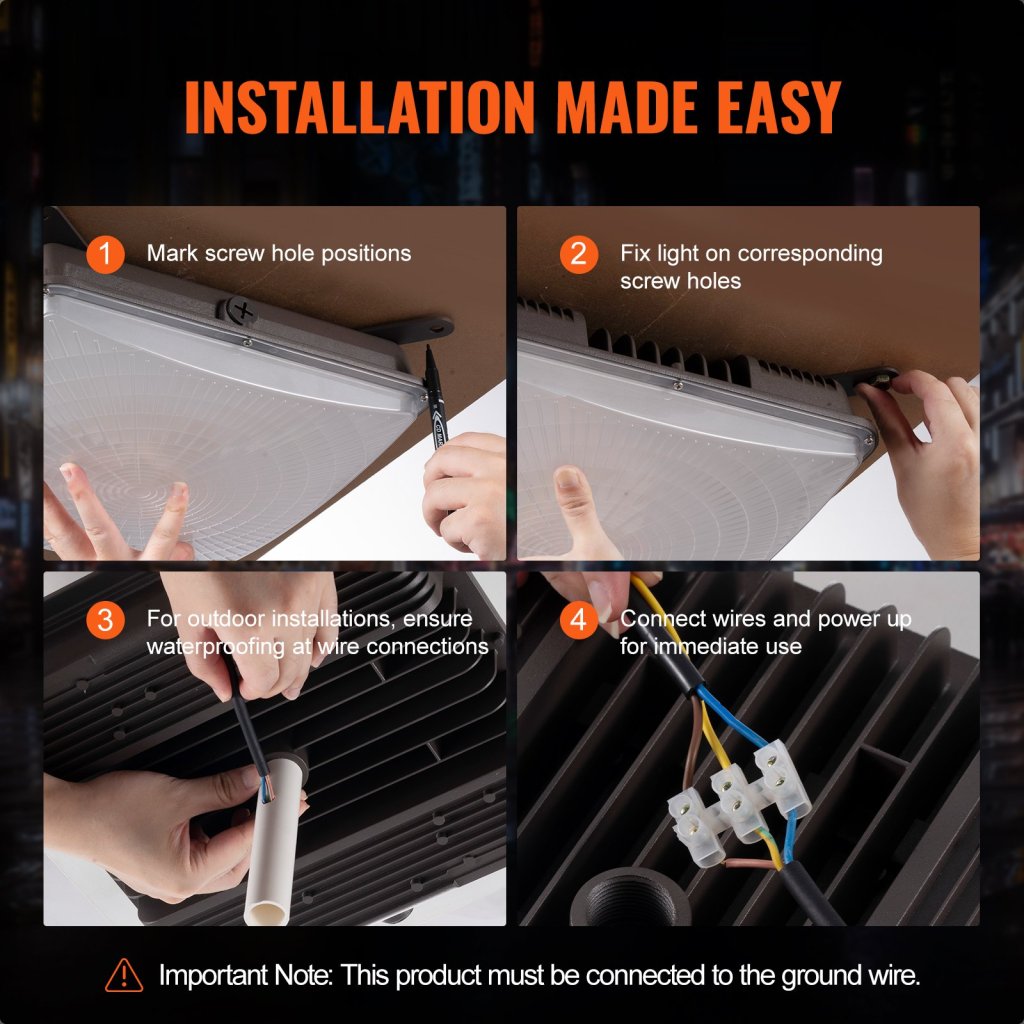 INSTALLATION MADE EASY

1 Mark screw hole positions

2 Fix light on corresponding screw holes

3 For outdoor installations, ensure waterproofing at wire connections

4 Connect wires and power up for immediate use

Important Note: This product must be connected to the ground wire.