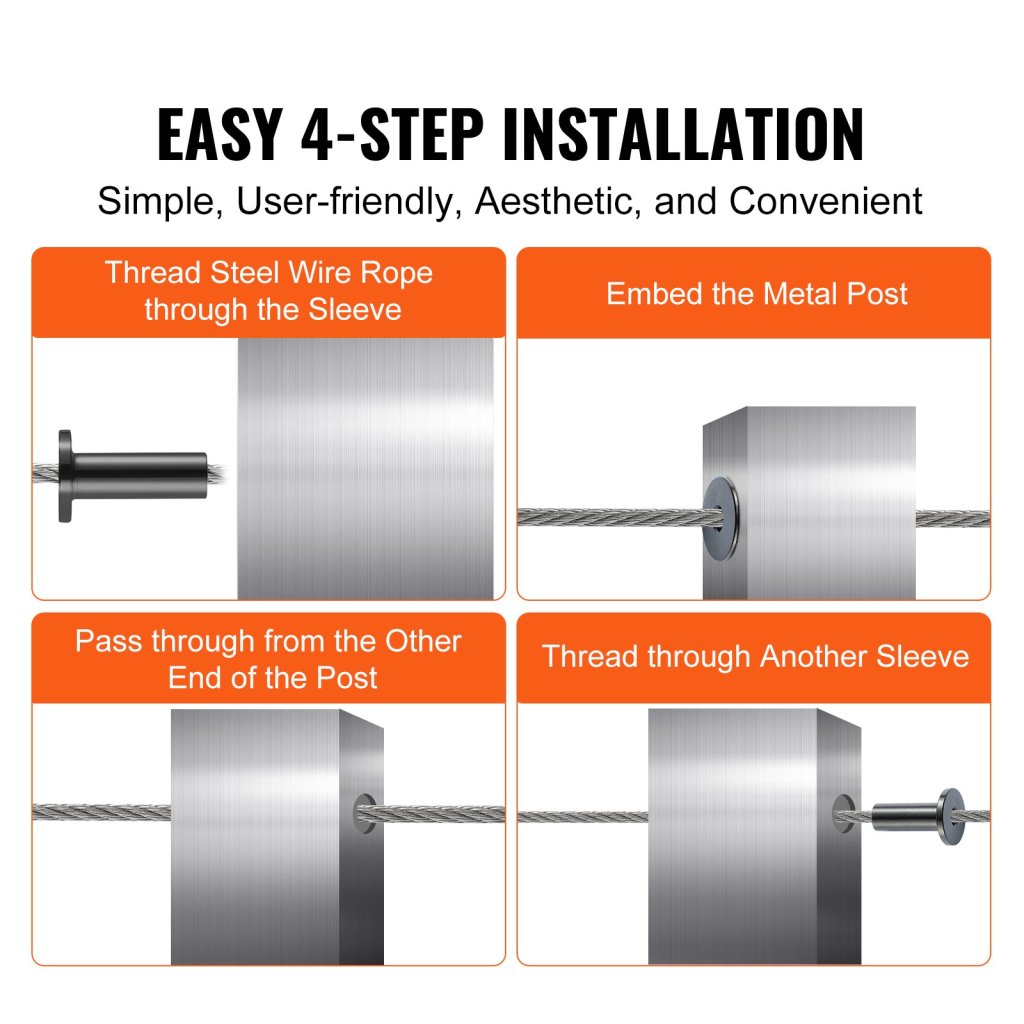 EASY 4-STEP INSTALLATION

Simple, User-friendly, Aesthetic, and Convenient

Thread Steel Wire Rope through the Sleeve

Embed the Metal Post

Pass through from the Other End of the Post

Thread through Another Sleeve