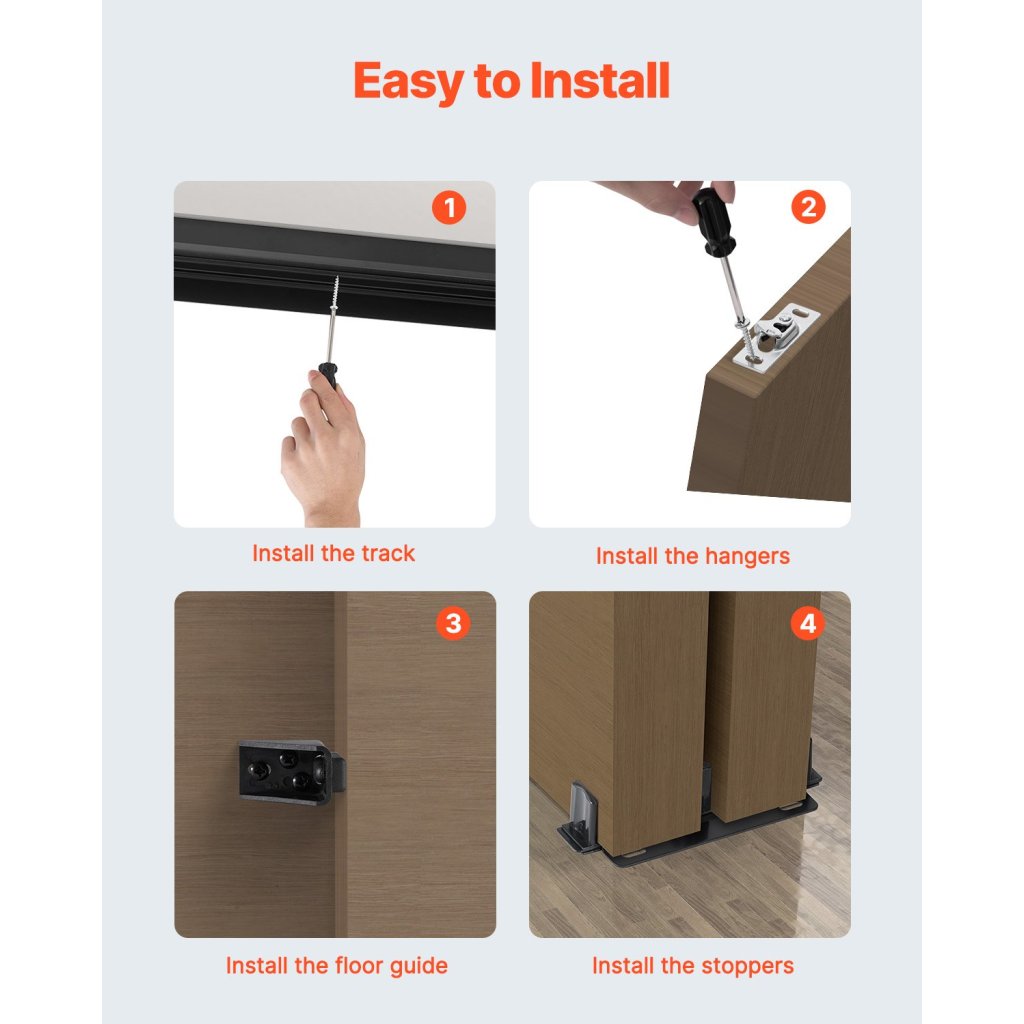 Easy to Install

1

Install the track

2

Install the hangers

3

Install the floor guide

4

Install the stoppers