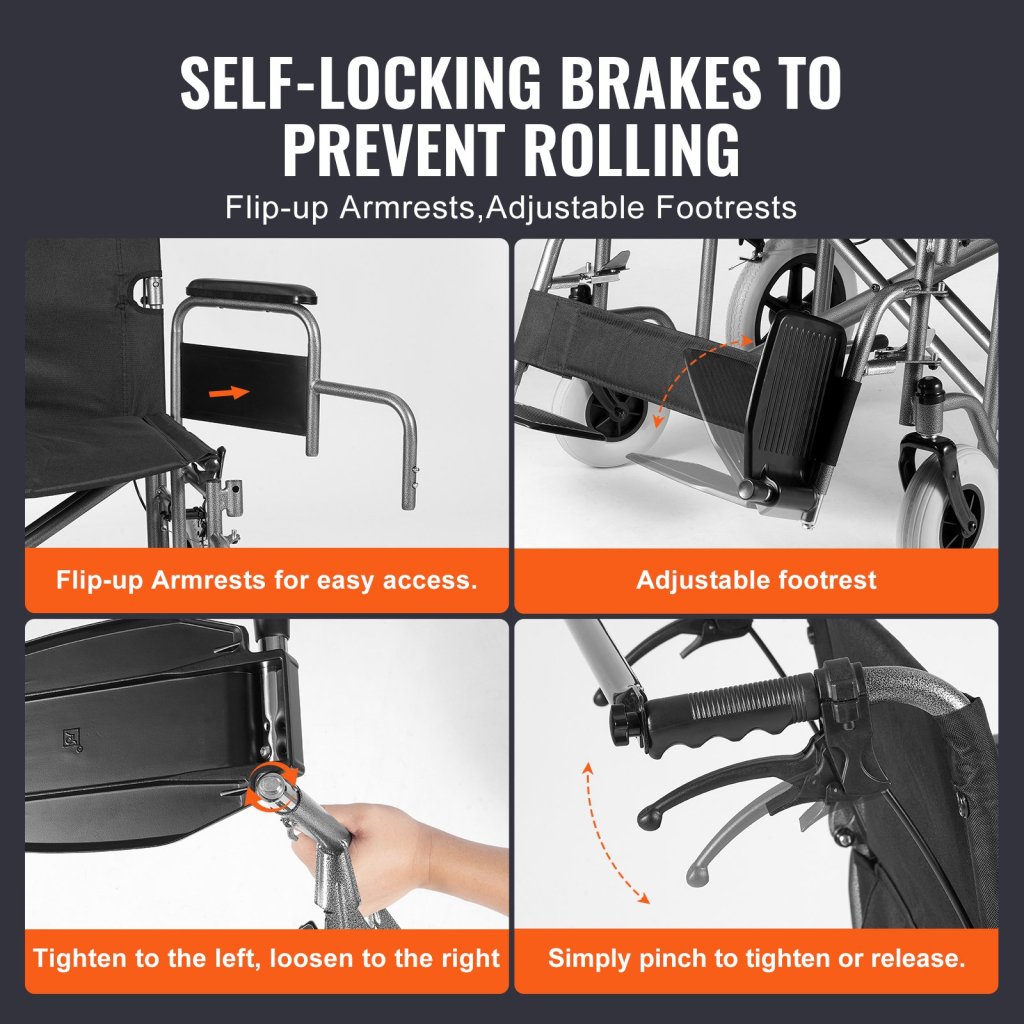 SELF-LOCKING BRAKES TO PREVENT ROLLING

Flip-up Armrests,Adjustable Footrests

Flip-up Armrests for easy access.

Adjustable footrest

Tighten to the left, loosen to the right

Simply pinch to tighten or release.