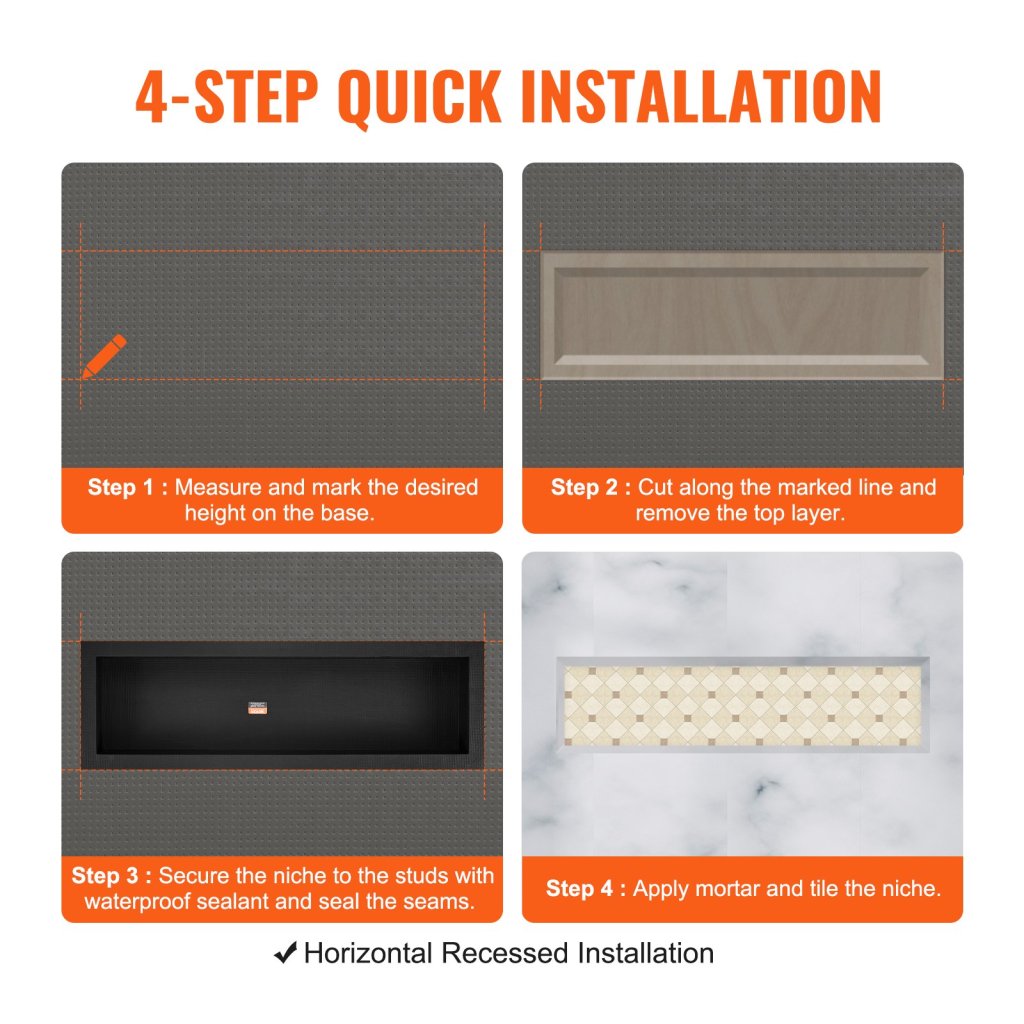 4-STEP QUICK INSTALLATION

Step 1 : Measure and mark the desired height on the base.

Step 2 : Cut along the marked line and remove the top layer.

Step 3 : Secure the niche to the studs with waterproof sealant and seal the seams.

Step 4 : Apply mortar and tile the niche.

✔ Horizontal Recessed Installation