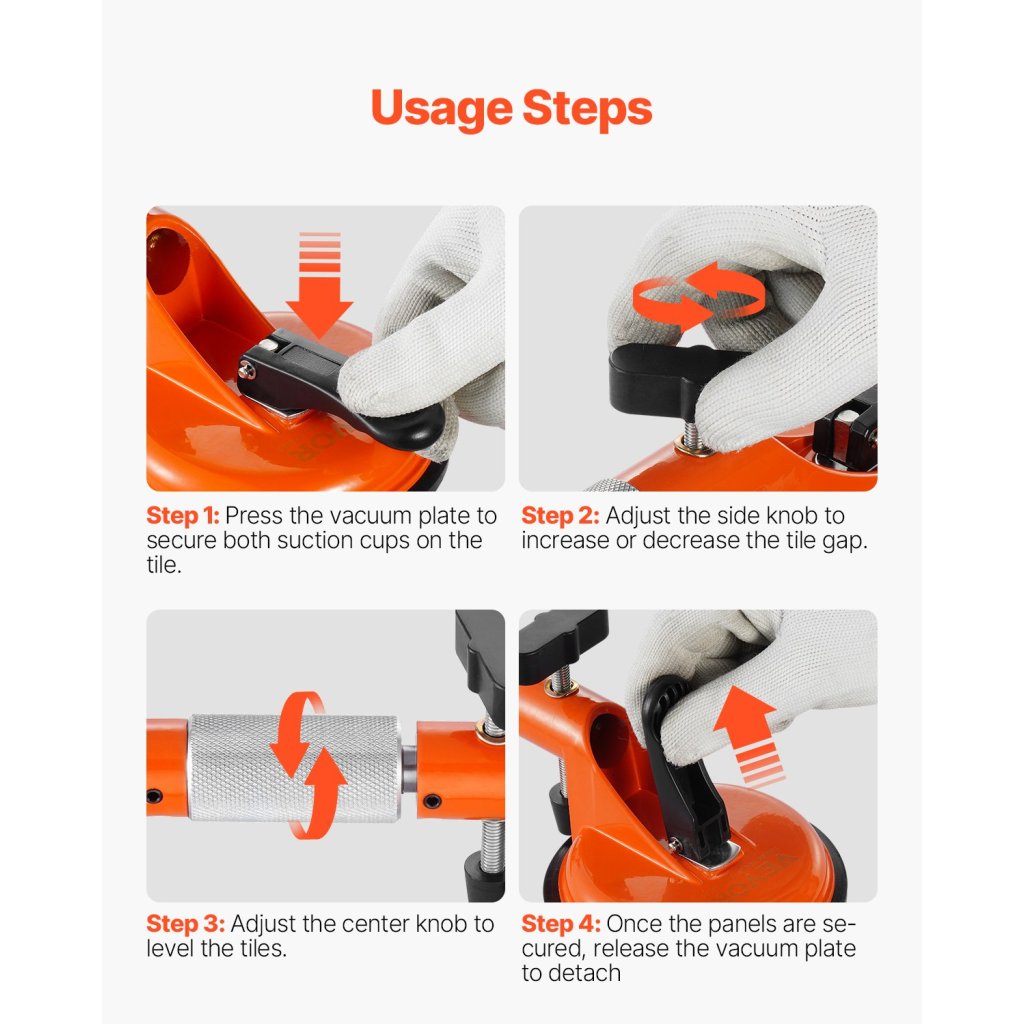 Usage Steps

Step 1: Press the vacuum plate to secure both suction cups on the tile.

Step 2: Adjust the side knob to increase or decrease the tile gap.

Step 3: Adjust the center knob to level the tiles.

Step 4: Once the panels are secured, release the vacuum plate to detach