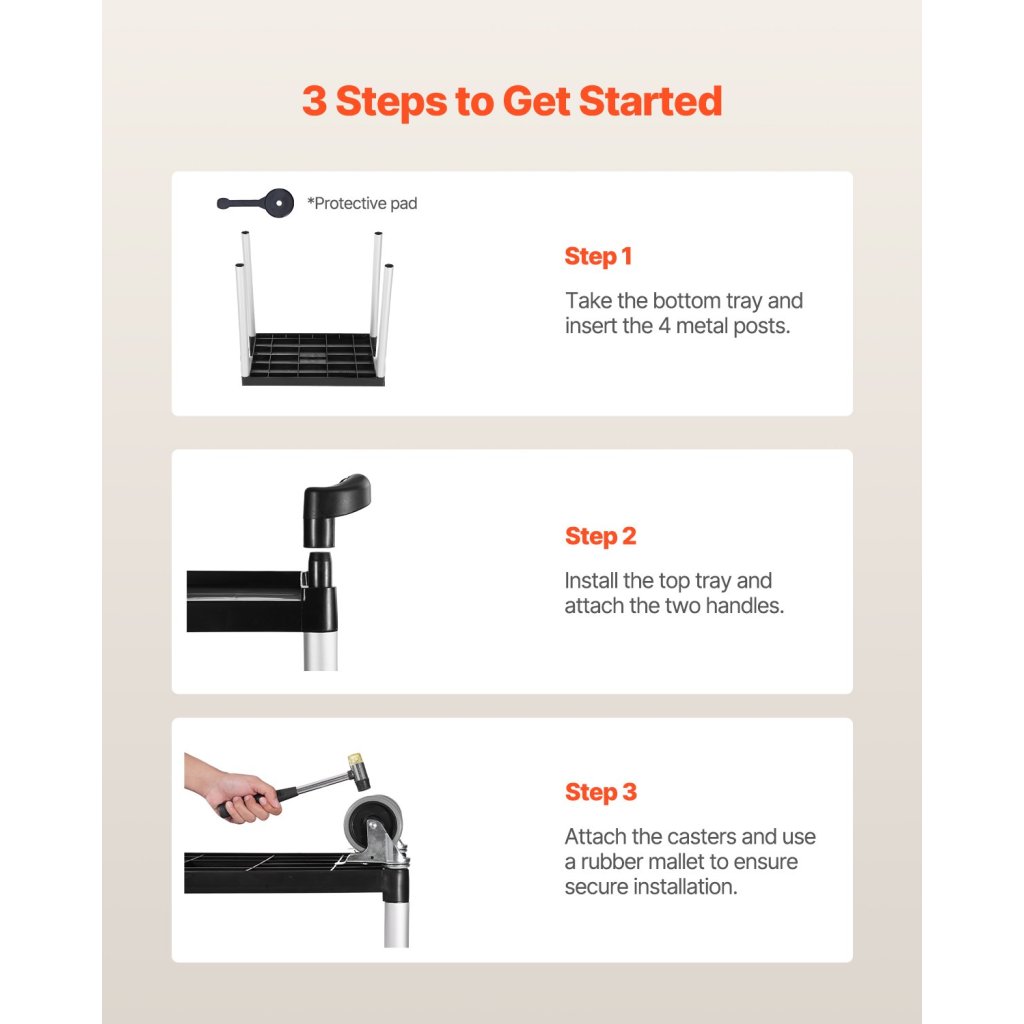 3 Steps to Get Started

*Protective pad

Step 1

Take the bottom tray and insert the 4 metal posts.

Step 2

Install the top tray and attach the two handles.

Step 3

Attach the casters and use a rubber mallet to ensure secure installation.