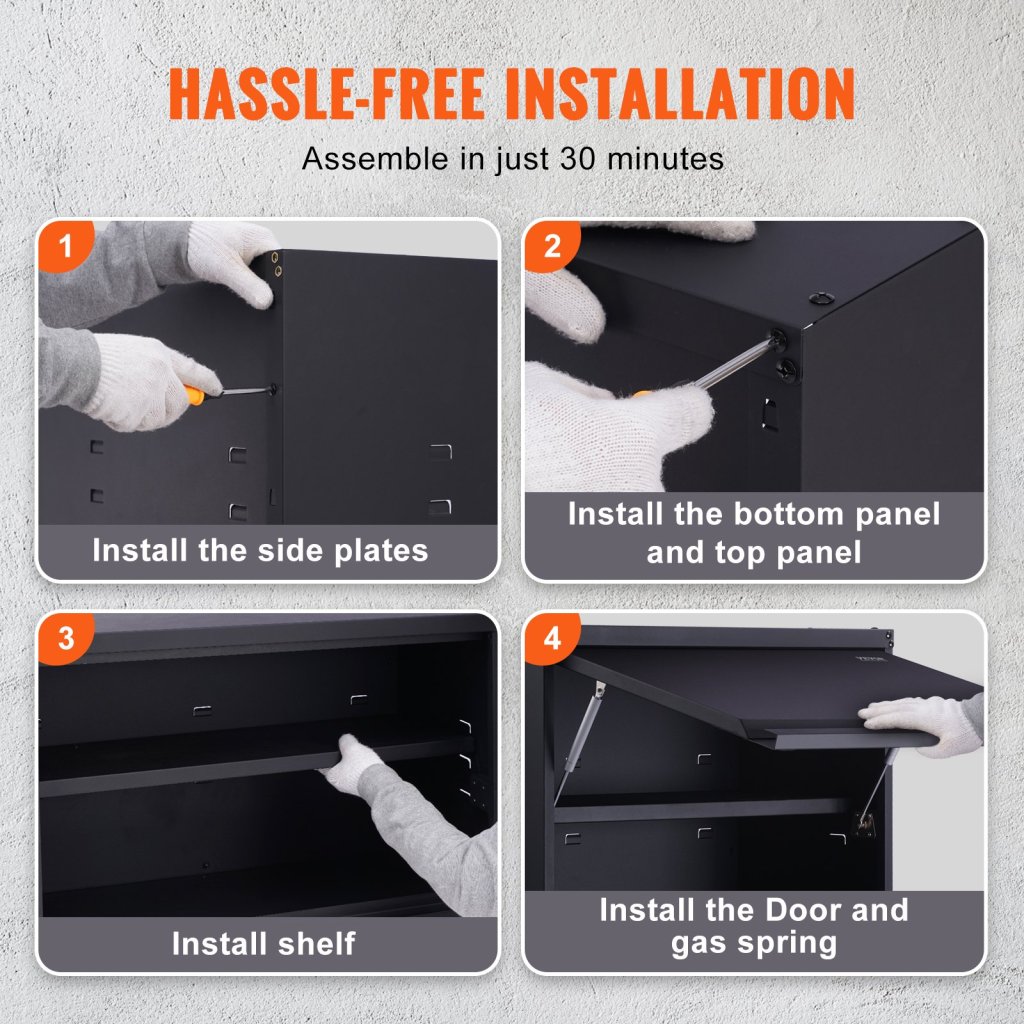 HASSLE-FREE INSTALLATION

Assemble in just 30 minutes

1

Install the side plates

2

Install the bottom panel and top panel

3

Install shelf

4

Install the Door and gas spring