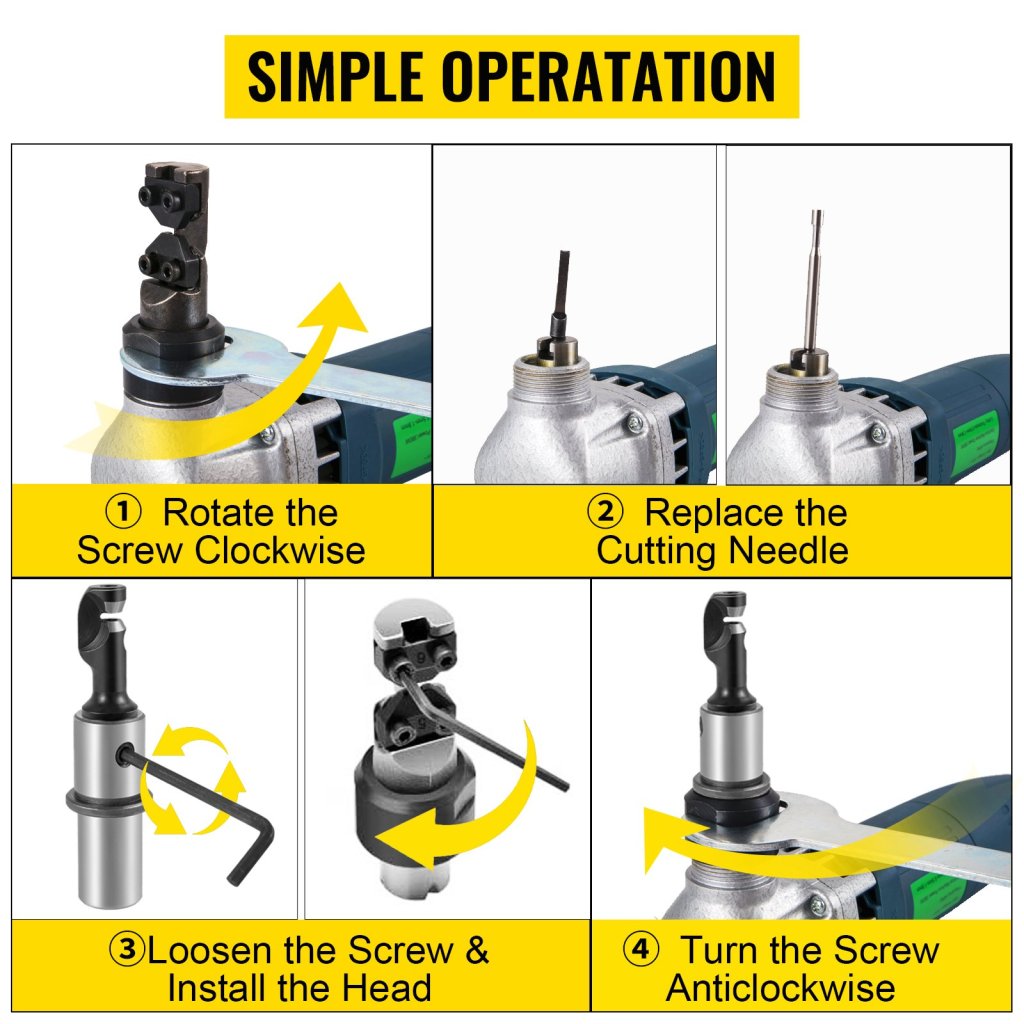 SIMPLE OPERATATION

① Rotate the Screw Clockwise

② Replace the Cutting Needle

③Loosen the Screw & Install the Head

④ Turn the Screw Anticlockwise