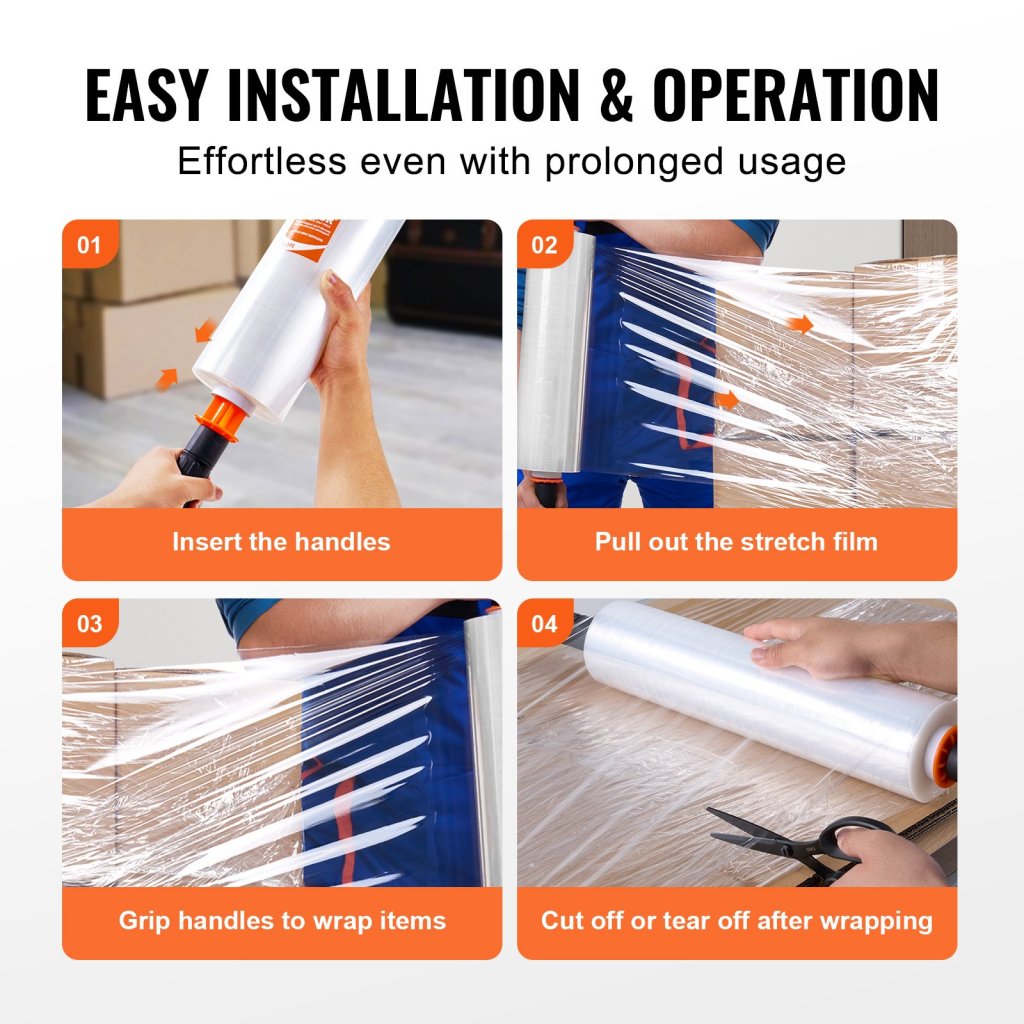 EASY INSTALLATION & OPERATION

Effortless even with prolonged usage

01

Insert the handles

02

Pull out the stretch film

03

Grip handles to wrap items

04

Cut off or tear off after wrapping