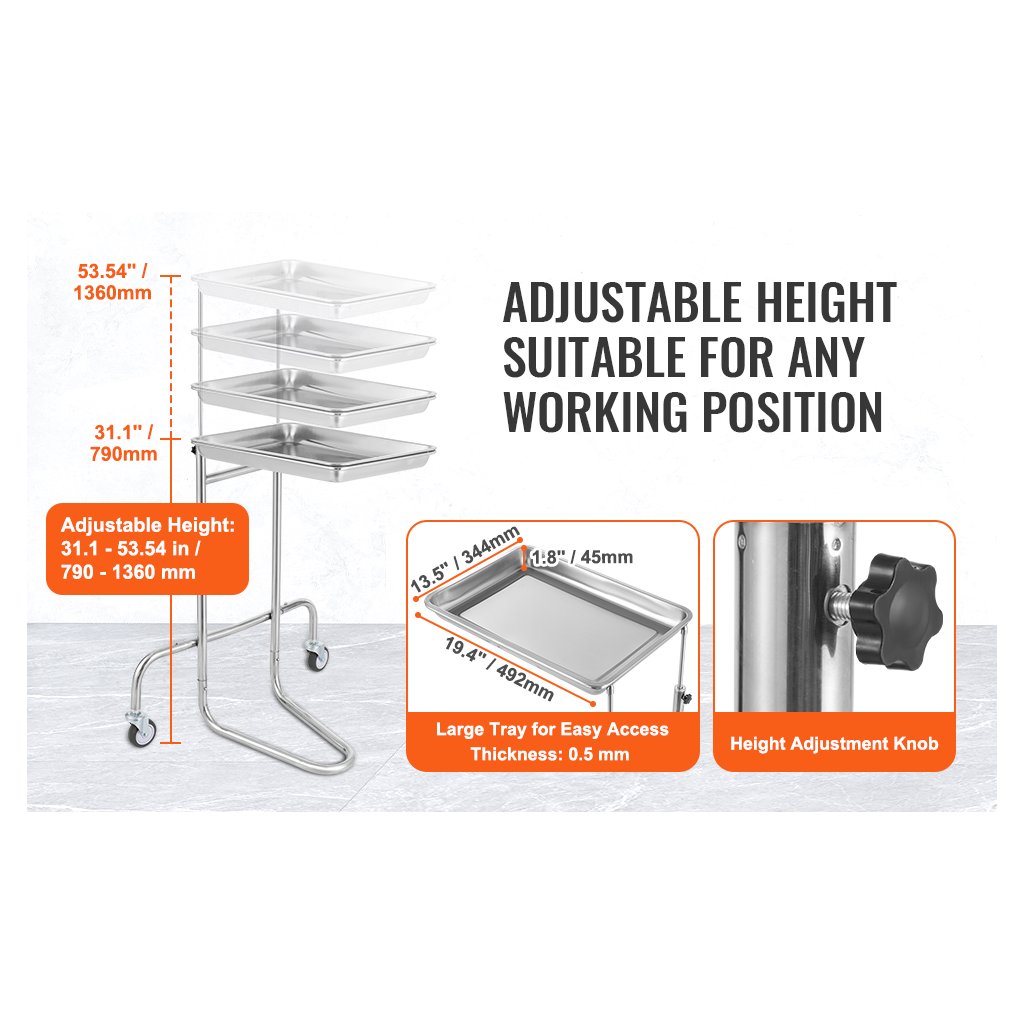 53.54" / 1360mm

31.1" / 790mm

Adjustable Height: 31.1 - 53.54 in / 790 - 1360 mm

ADJUSTABLE HEIGHT SUITABLE FOR ANY WORKING POSITION

13.5" / 344mm

1.8" / 45mm

19.4" / 492mm

Large Tray for Easy Access
Thickness: 0.5 mm

Height Adjustment Knob