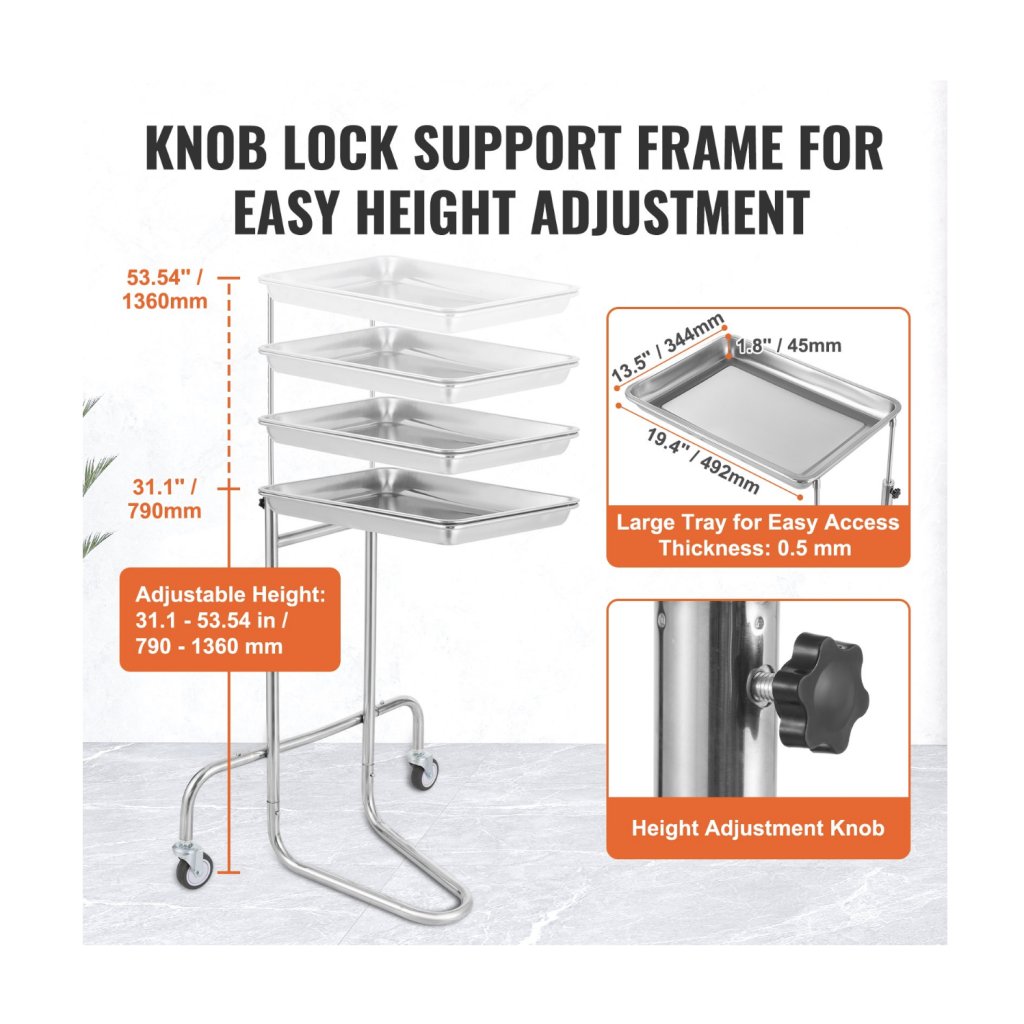 KNOB LOCK SUPPORT FRAME FOR EASY HEIGHT ADJUSTMENT

53.54" / 1360mm

31.1" / 790mm

Adjustable Height: 31.1 - 53.54 in / 790 - 1360 mm

13.5" / 344mm

1.8" / 45mm

19.4" / 492mm

Large Tray for Easy Access Thickness: 0.5 mm

Height Adjustment Knob