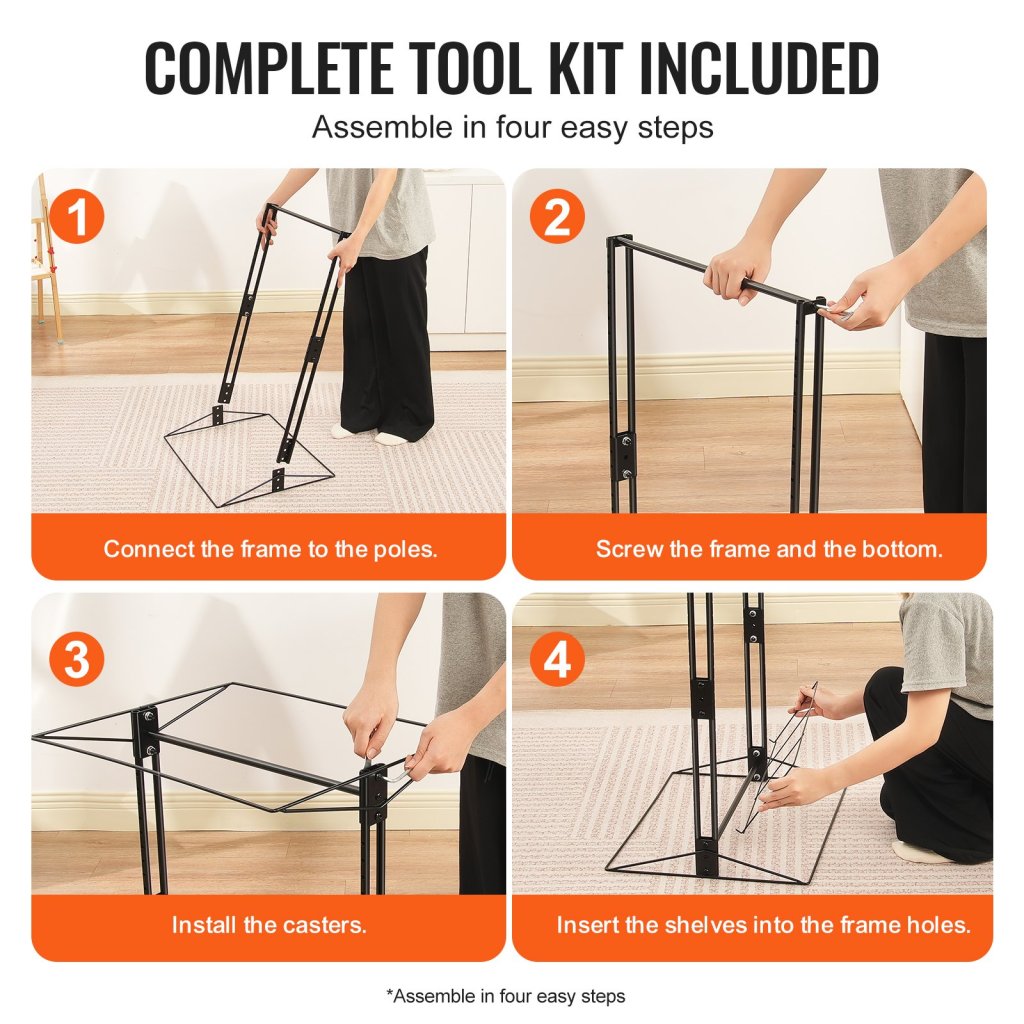 COMPLETE TOOL KIT INCLUDED

Assemble in four easy steps

1

Connect the frame to the poles.

2

Screw the frame and the bottom.

3

Install the casters.

4

Insert the shelves into the frame holes.

*Assemble in four easy steps