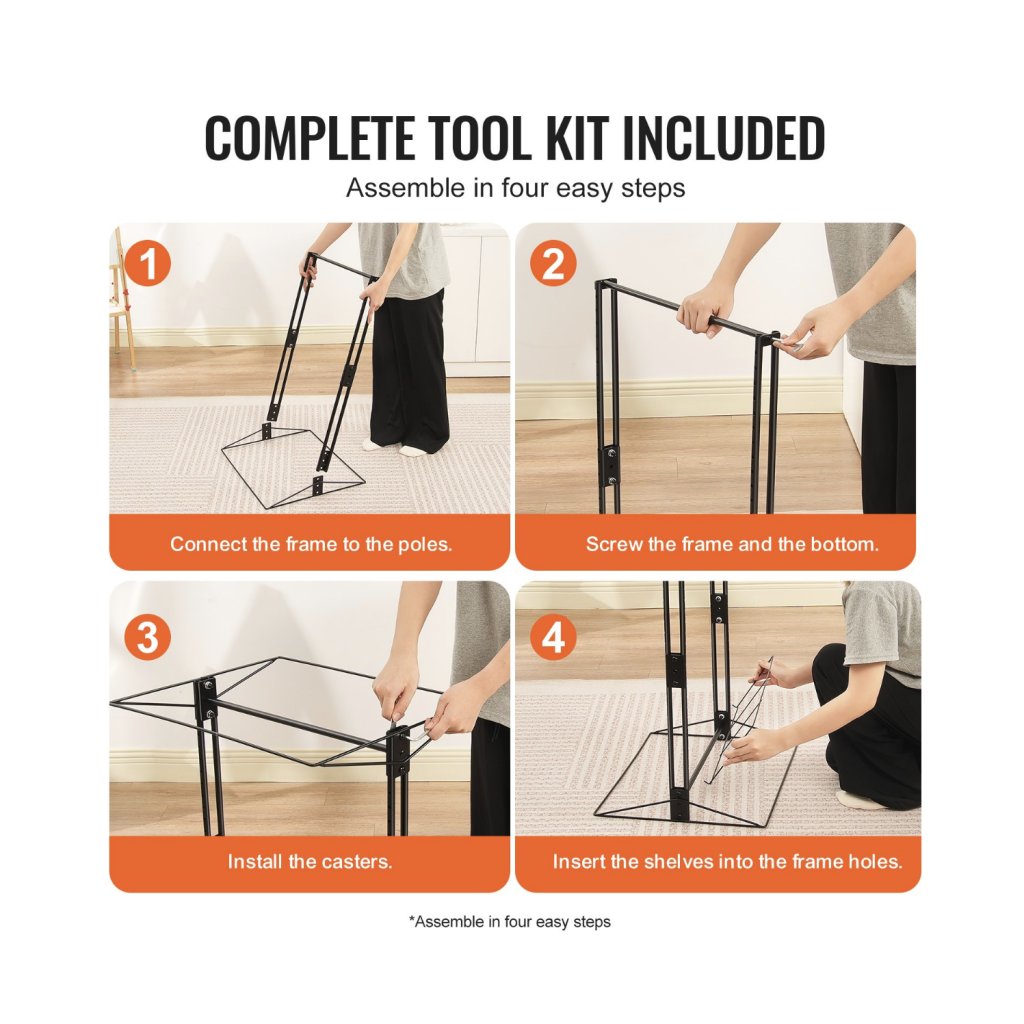 COMPLETE TOOL KIT INCLUDED

Assemble in four easy steps

1

Connect the frame to the poles.

2

Screw the frame and the bottom.

3

Install the casters.

4

Insert the shelves into the frame holes.

*Assemble in four easy steps