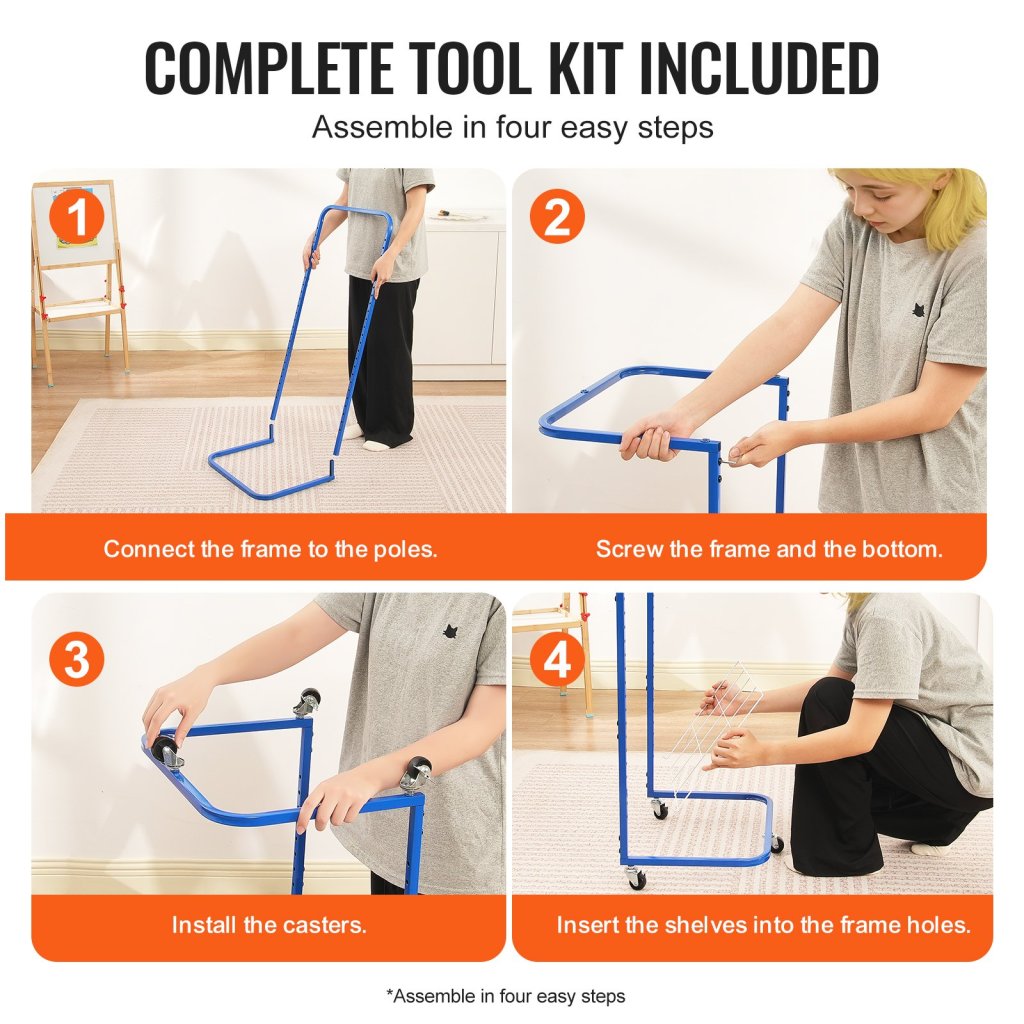 COMPLETE TOOL KIT INCLUDED

Assemble in four easy steps

1

Connect the frame to the poles.

2

Screw the frame and the bottom.

3

Install the casters.

4

Insert the shelves into the frame holes.

*Assemble in four easy steps