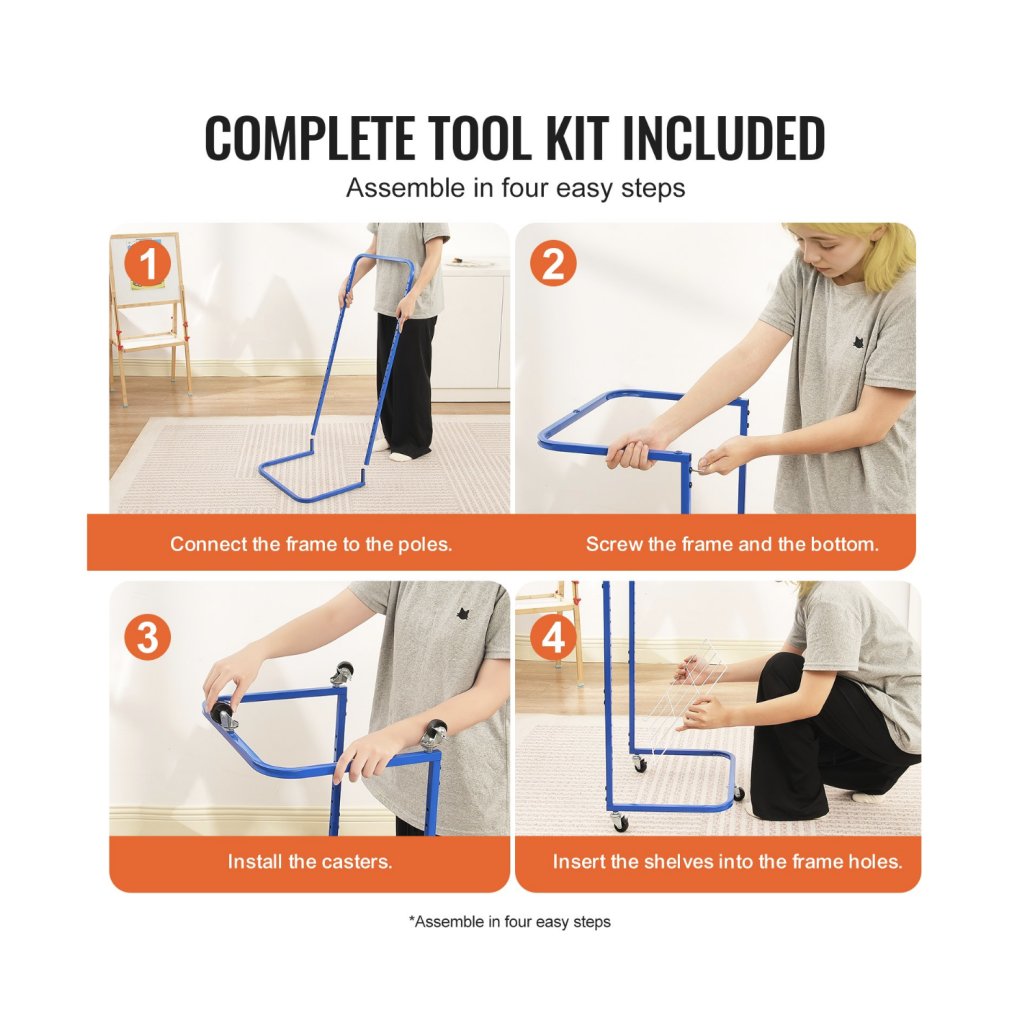 COMPLETE TOOL KIT INCLUDED

Assemble in four easy steps

1

Connect the frame to the poles.

2

Screw the frame and the bottom.

3

Install the casters.

4

Insert the shelves into the frame holes.

*Assemble in four easy steps