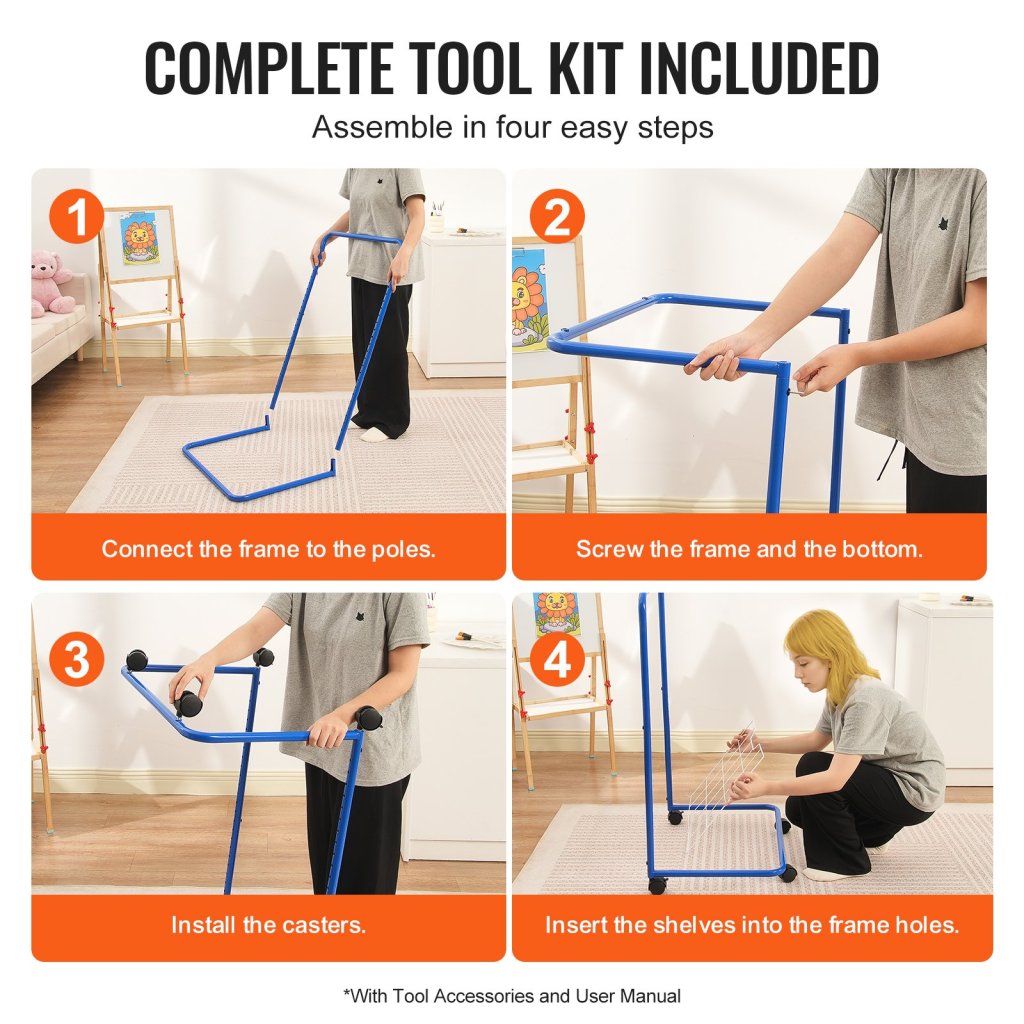 COMPLETE TOOL KIT INCLUDED
Assemble in four easy steps

1
Connect the frame to the poles.

2
Screw the frame and the bottom.

3
Install the casters.

4
Insert the shelves into the frame holes.

*With Tool Accessories and User Manual