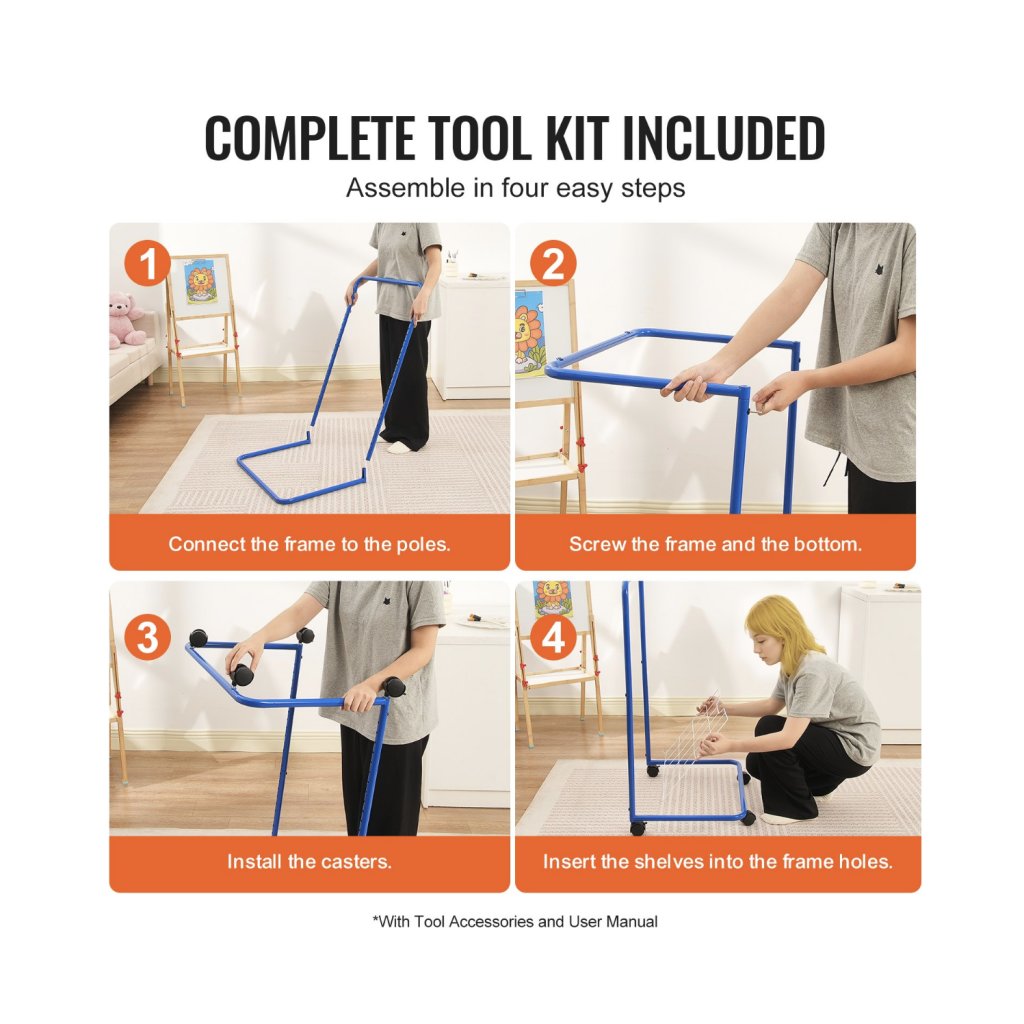 COMPLETE TOOL KIT INCLUDED

Assemble in four easy steps

1

Connect the frame to the poles.

2

Screw the frame and the bottom.

3

Install the casters.

4

Insert the shelves into the frame holes.

*With Tool Accessories and User Manual