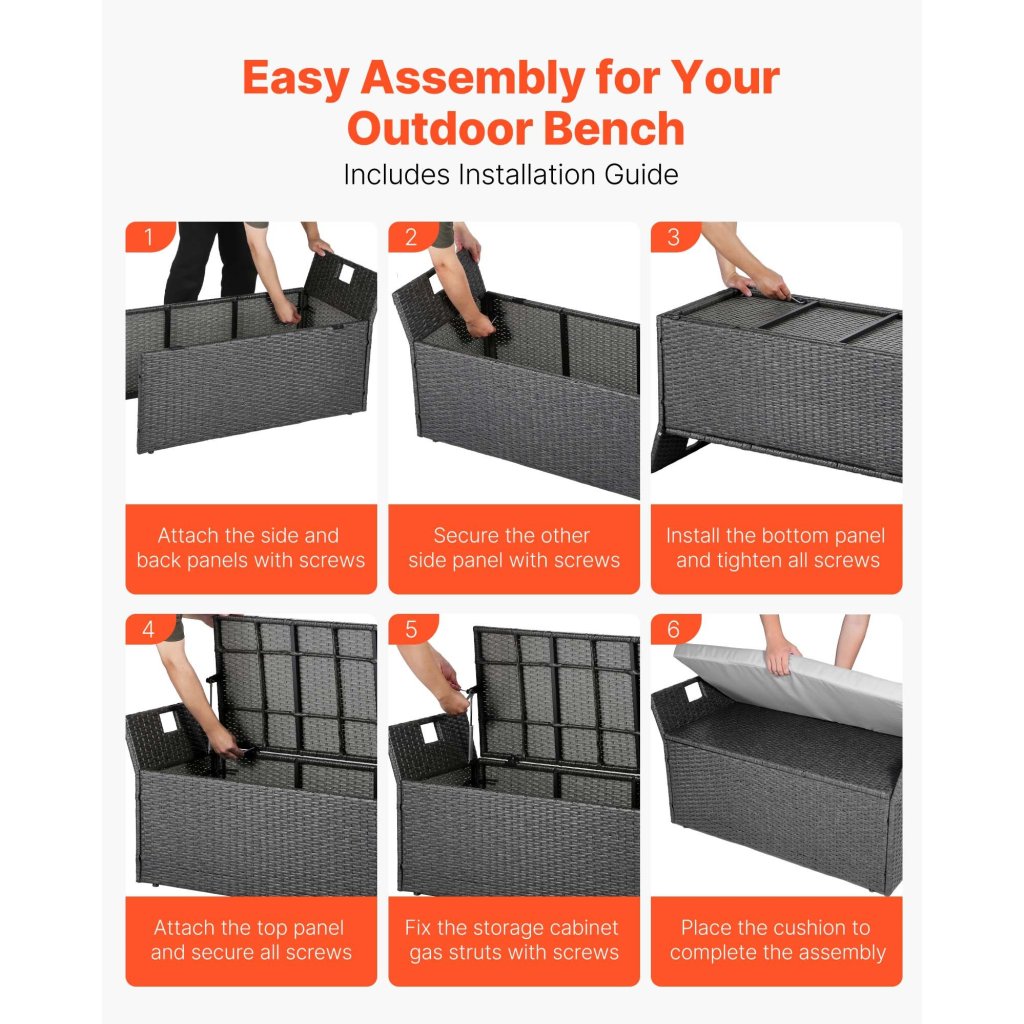 Easy Assembly for Your Outdoor Bench
Includes Installation Guide

1
Attach the side and back panels with screws

2
Secure the other side panel with screws

3
Install the bottom panel and tighten all screws

4
Attach the top panel and secure all screws

5
Fix the storage cabinet gas struts with screws

6
Place the cushion to complete the assembly