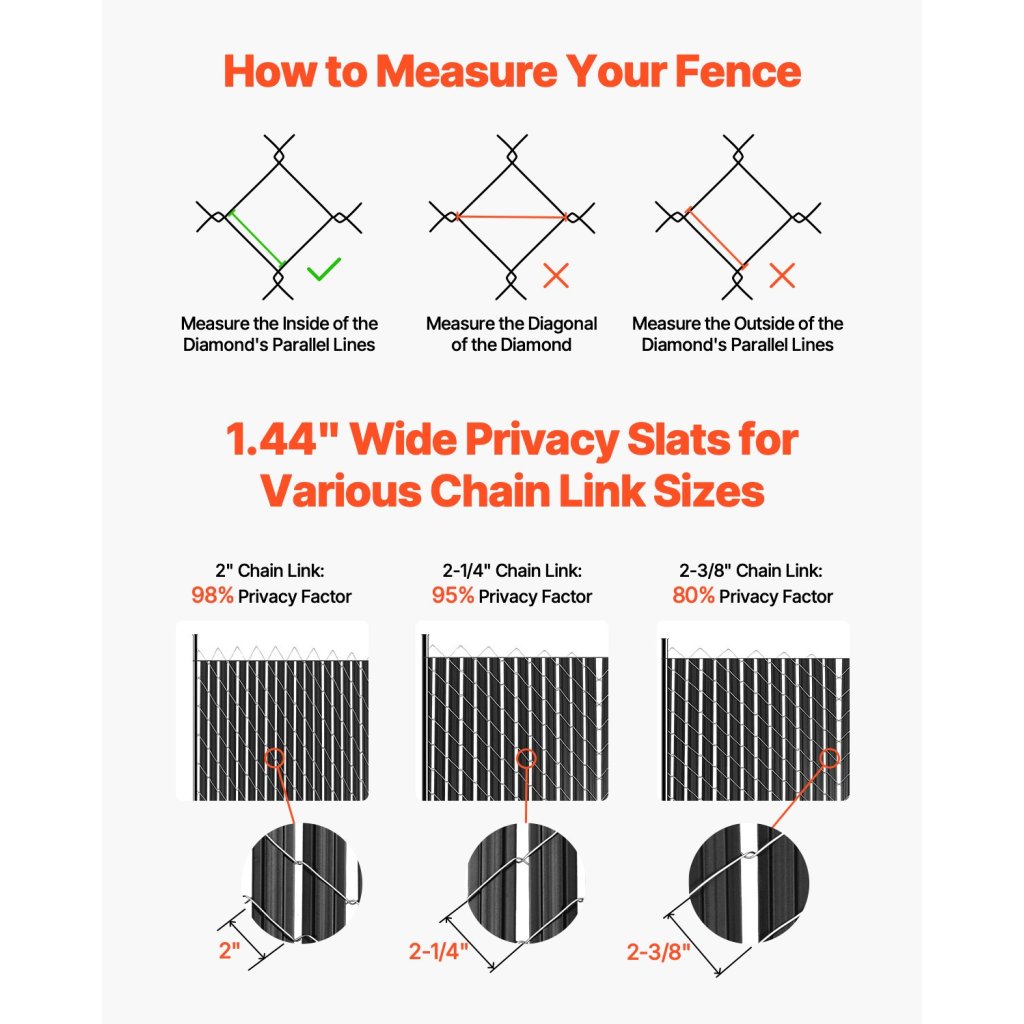 How to Measure Your Fence

Measure the Inside of the Diamond's Parallel Lines

Measure the Diagonal of the Diamond

Measure the Outside of the Diamond's Parallel Lines

1.44" Wide Privacy Slats for Various Chain Link Sizes

2" Chain Link:
98% Privacy Factor

2-1/4" Chain Link:
95% Privacy Factor

2-3/8" Chain Link:
80% Privacy Factor

2"

2-1/4"

2-3/8"