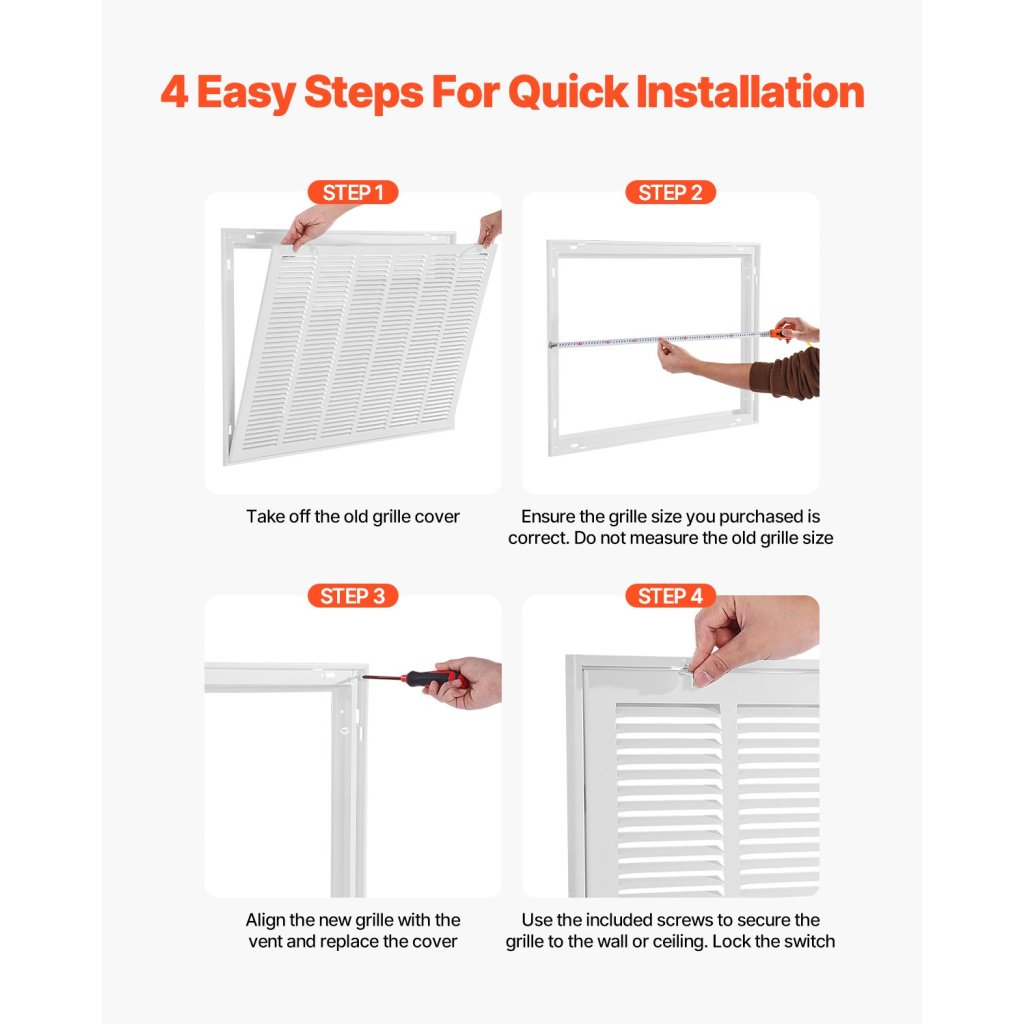 4 Easy Steps For Quick Installation

STEP 1

Take off the old grille cover

STEP 2

Ensure the grille size you purchased is correct. Do not measure the old grille size

STEP 3

Align the new grille with the vent and replace the cover

STEP 4

Use the included screws to secure the grille to the wall or ceiling. Lock the switch