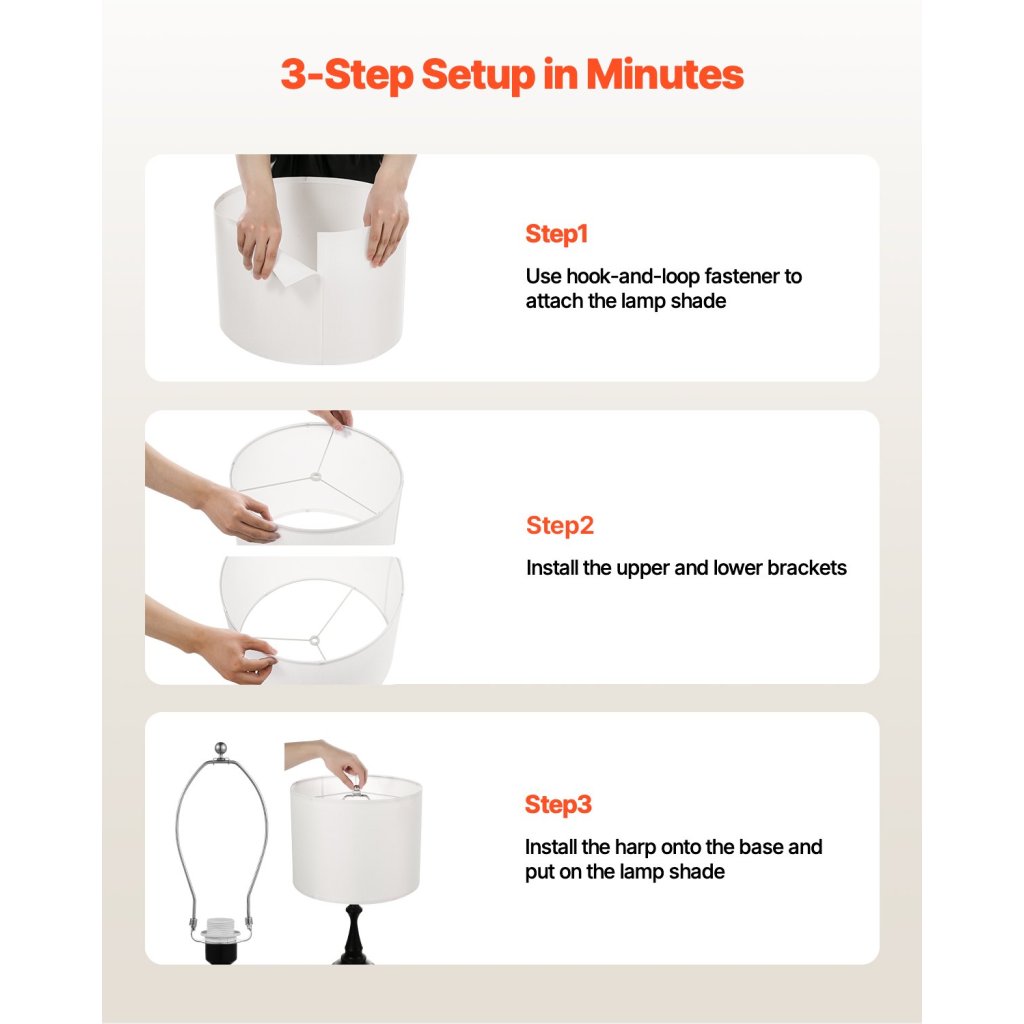 3-Step Setup in Minutes

Step1

Use hook-and-loop fastener to attach the lamp shade

Step2

Install the upper and lower brackets

Step3

Install the harp onto the base and put on the lamp shade