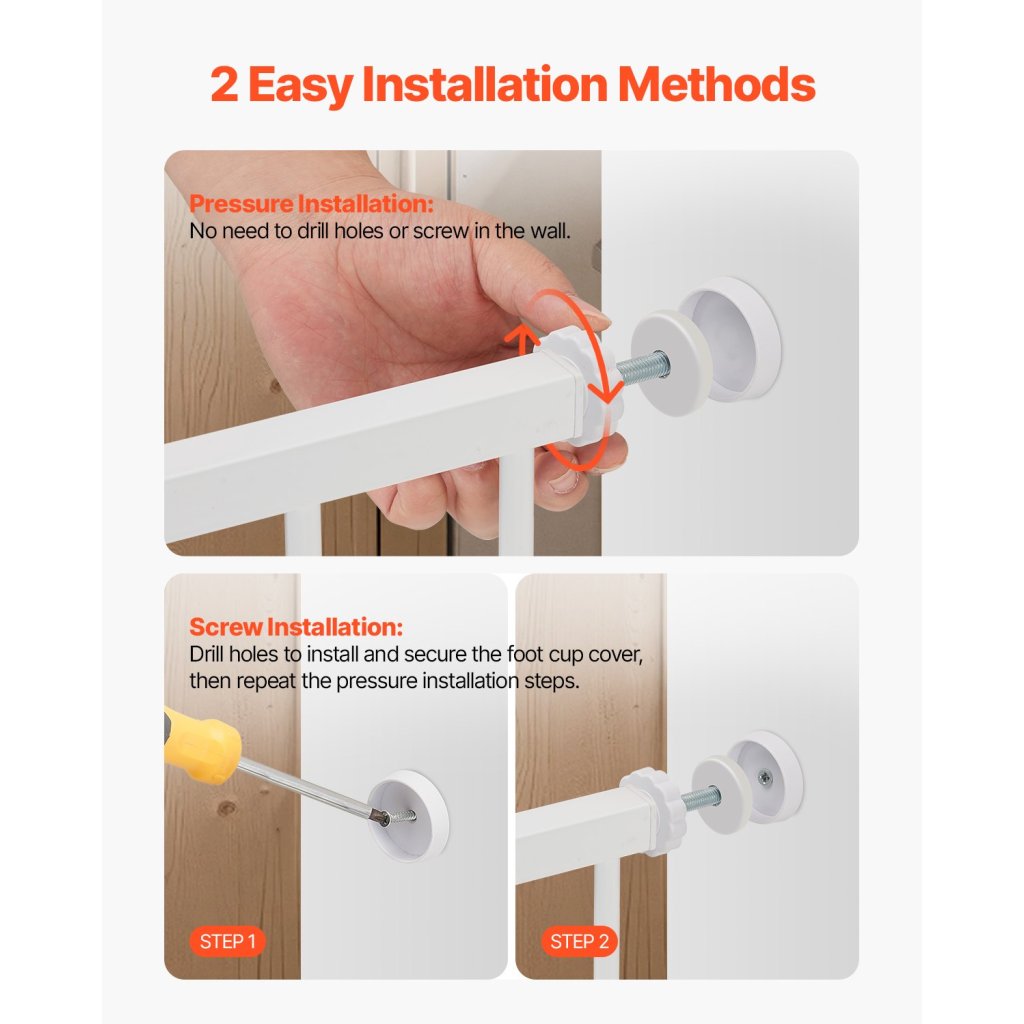 2 Easy Installation Methods

Pressure Installation:
No need to drill holes or screw in the wall.

Screw Installation:
Drill holes to install and secure the foot cup cover, then repeat the pressure installation steps.

STEP 1

STEP 2