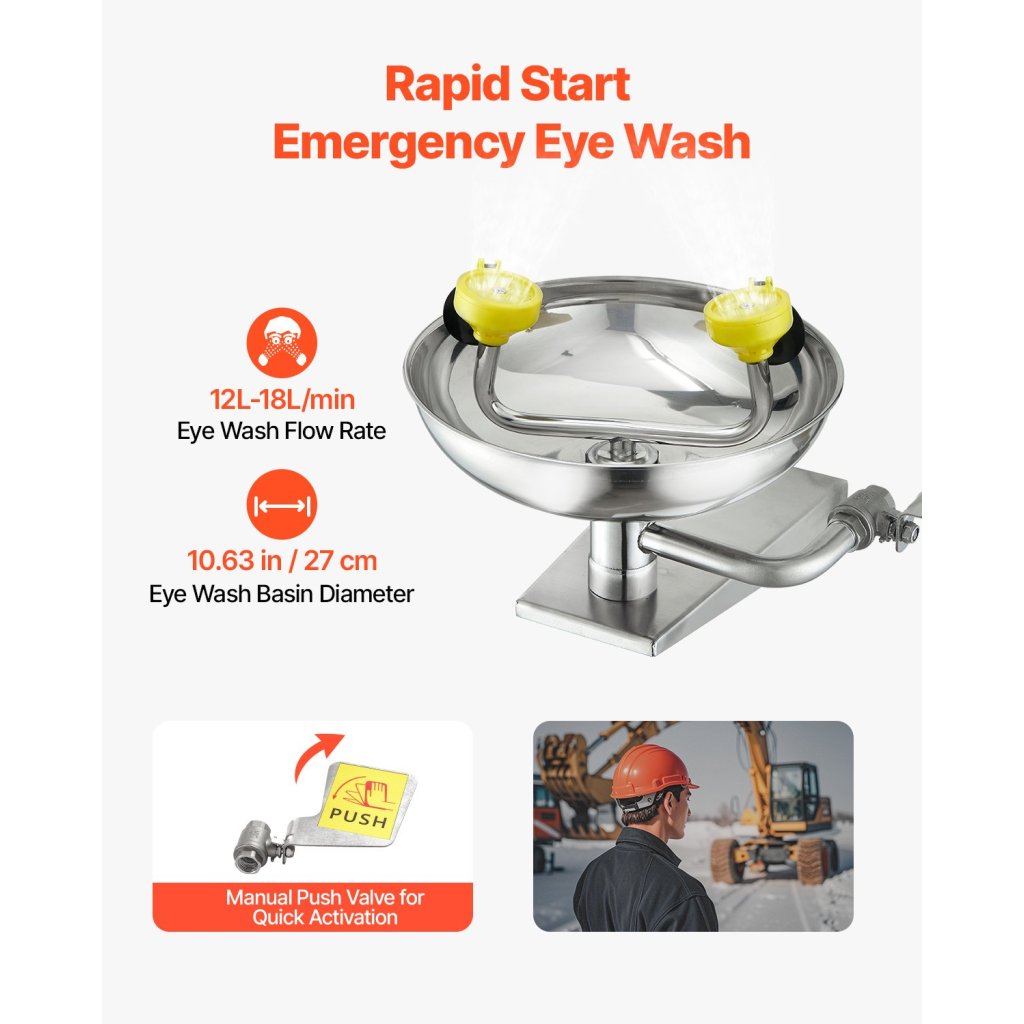 Rapid Start
Emergency Eye Wash

12L-18L/min
Eye Wash Flow Rate

10.63 in / 27 cm
Eye Wash Basin Diameter

PUSH

Manual Push Valve for Quick Activation