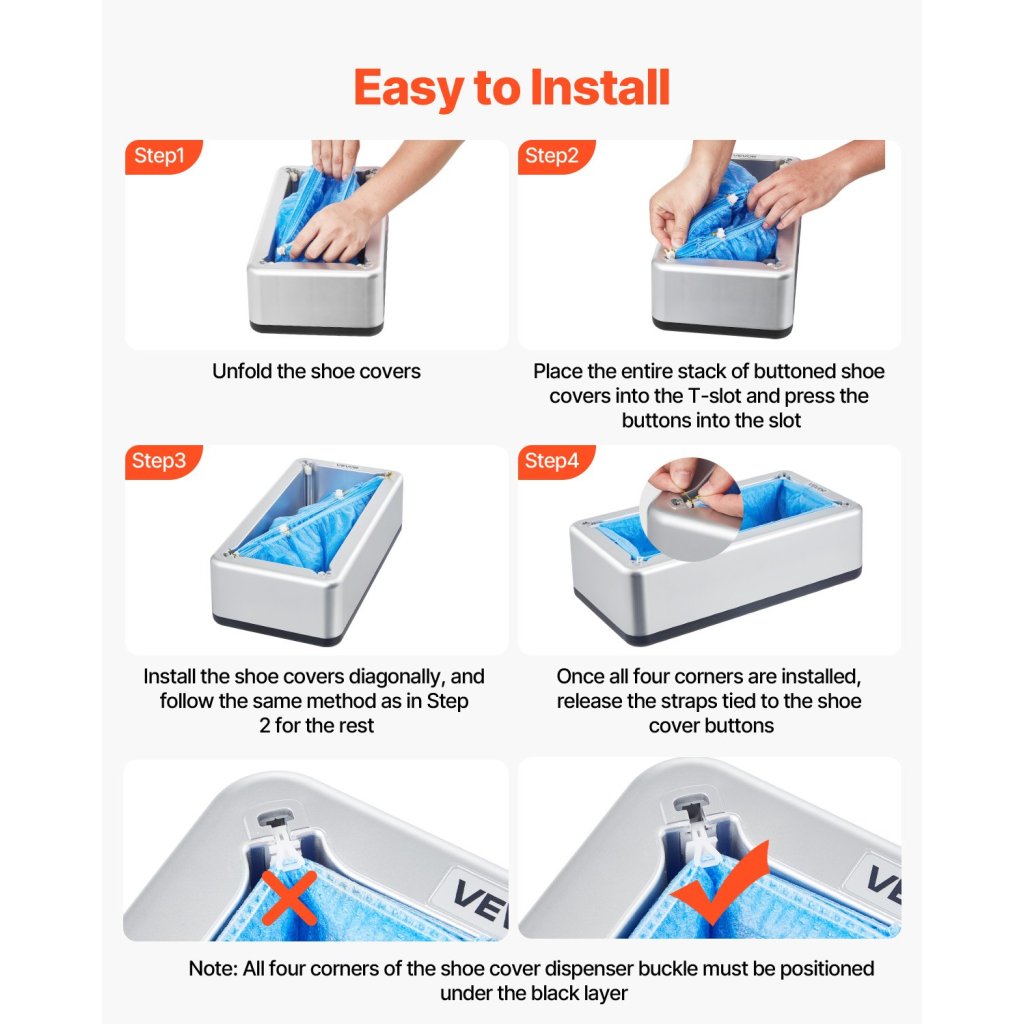 Easy to Install

Step1

Unfold the shoe covers

Step2

Place the entire stack of buttoned shoe covers into the T-slot and press the buttons into the slot

Step3

Install the shoe covers diagonally, and follow the same method as in Step 2 for the rest

Step4

Once all four corners are installed, release the straps tied to the shoe cover buttons

VEV

VE

Note: All four corners of the shoe cover dispenser buckle must be positioned under the black layer