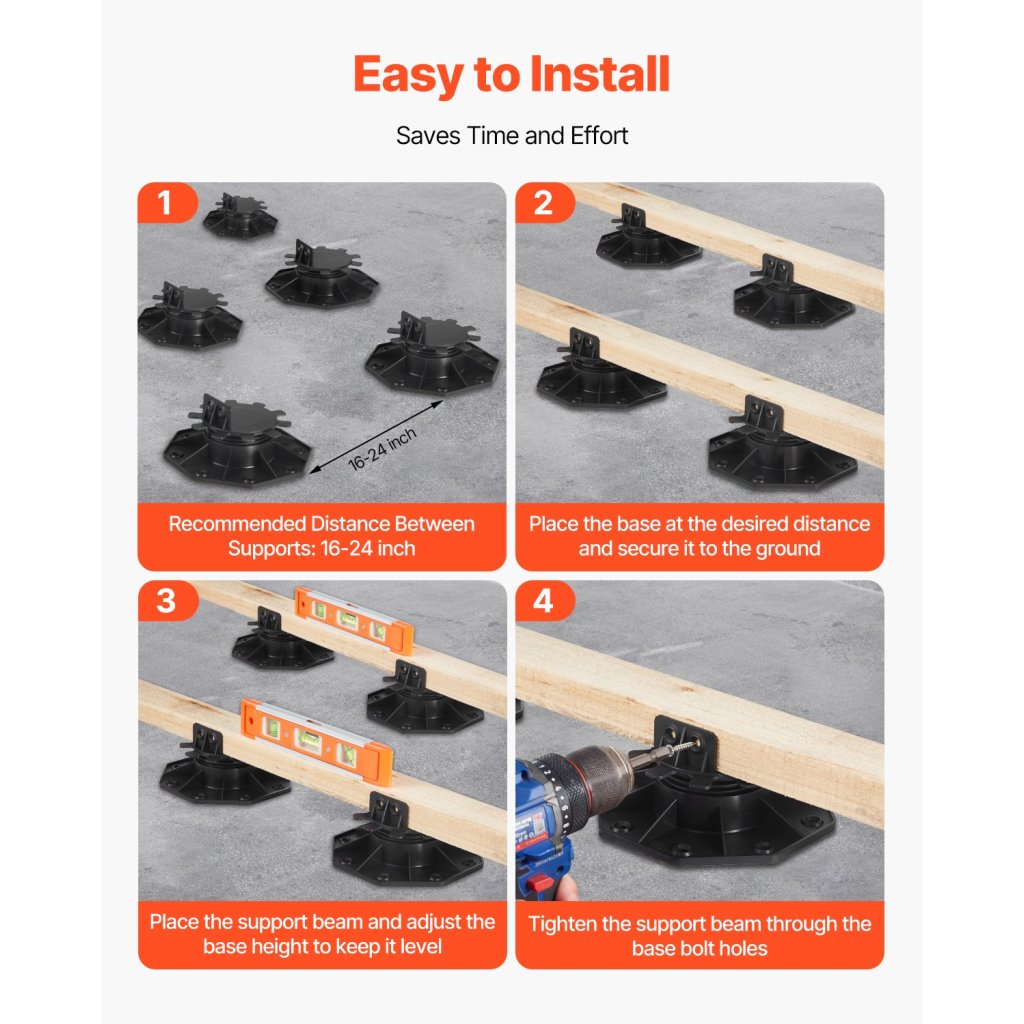 Easy to Install

Saves Time and Effort

1

16-24 inch

Recommended Distance Between Supports: 16-24 inch

2

Place the base at the desired distance and secure it to the ground

3

Place the support beam and adjust the base height to keep it level

4

Tighten the support beam through the base bolt holes