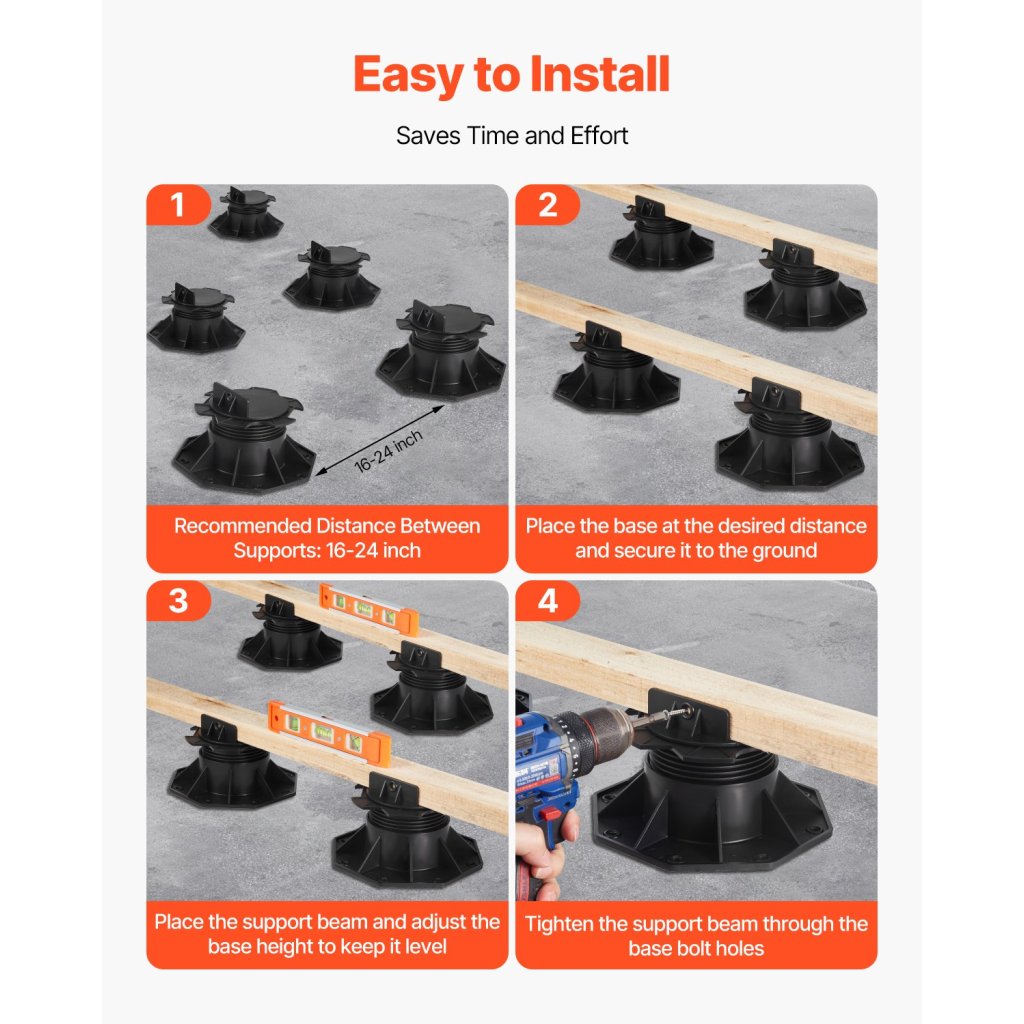 Easy to Install

Saves Time and Effort

1

16-24 inch

Recommended Distance Between Supports: 16-24 inch

2

Place the base at the desired distance and secure it to the ground

3

Place the support beam and adjust the base height to keep it level

4

Tighten the support beam through the base bolt holes