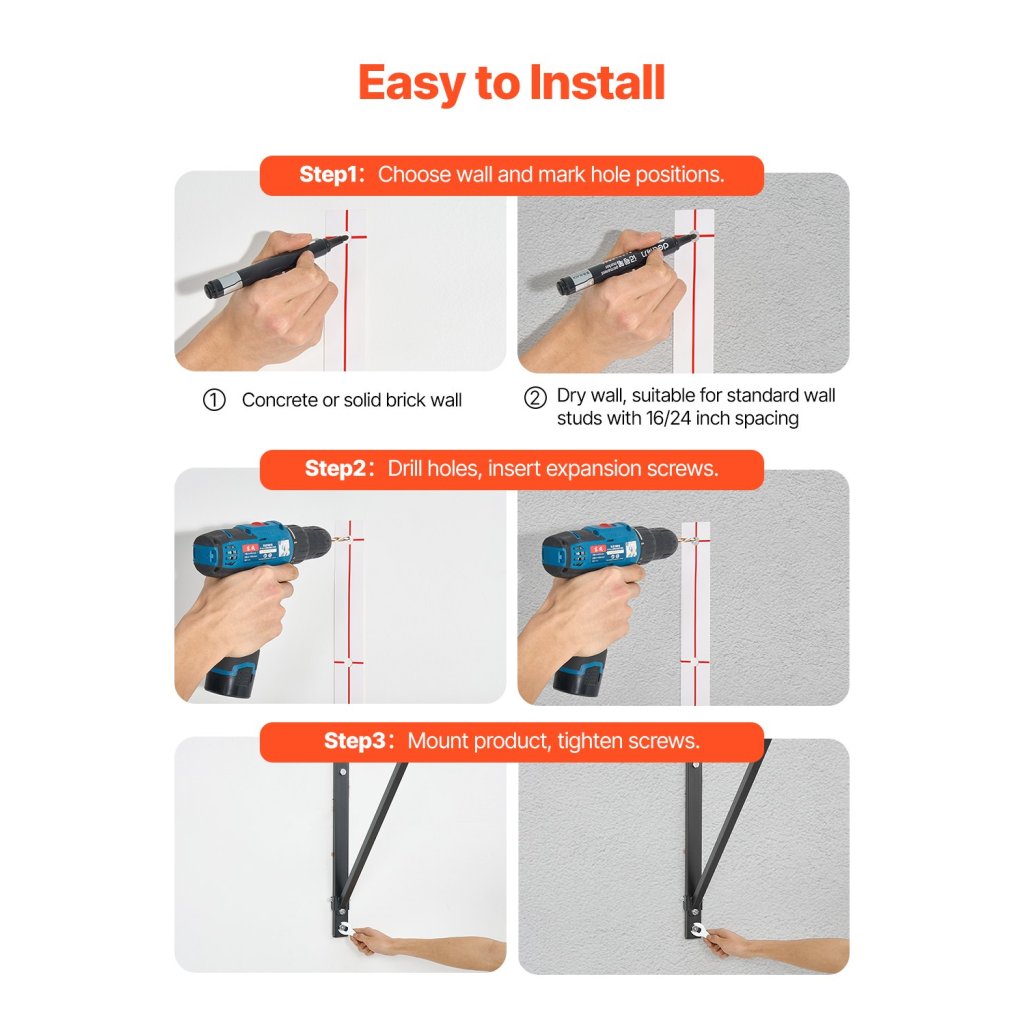 Easy to Install

Step1: Choose wall and mark hole positions.

① Concrete or solid brick wall

② Dry wall, suitable for standard wall studs with 16/24 inch spacing

Step2: Drill holes, insert expansion screws.

Step3: Mount product, tighten screws.